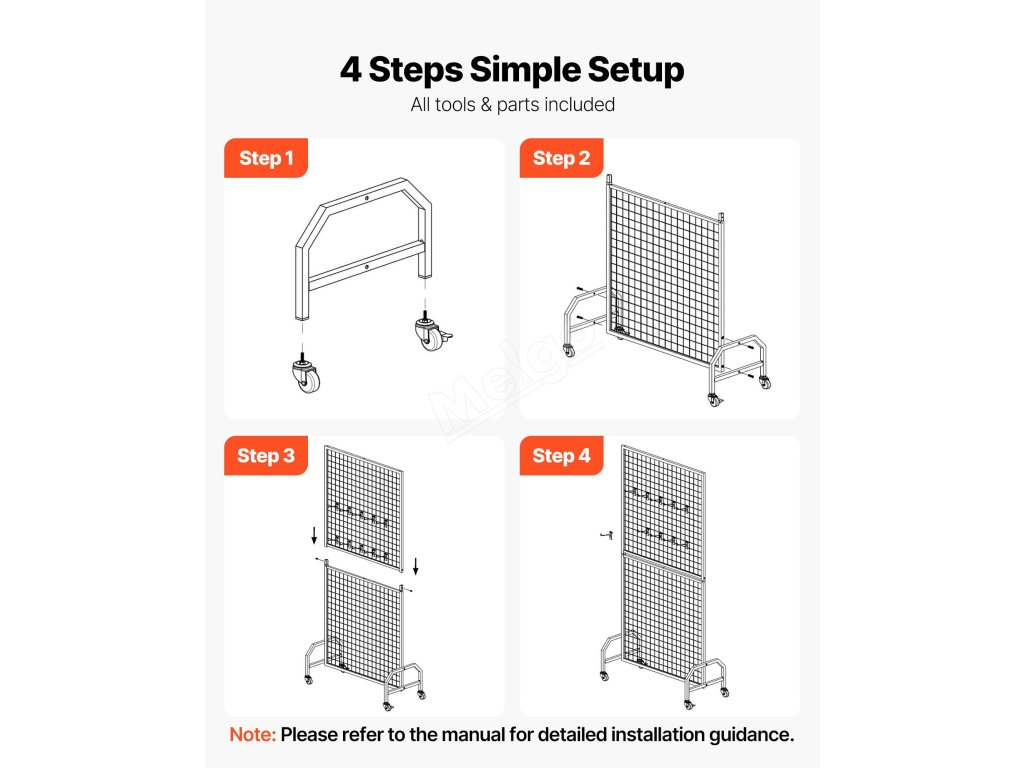 4 Steps Simple Setup
All tools & parts included

Step 1

Step 2

Step 3

Step 4

Melgo

Note: Please refer to the manual for detailed installation guidance.