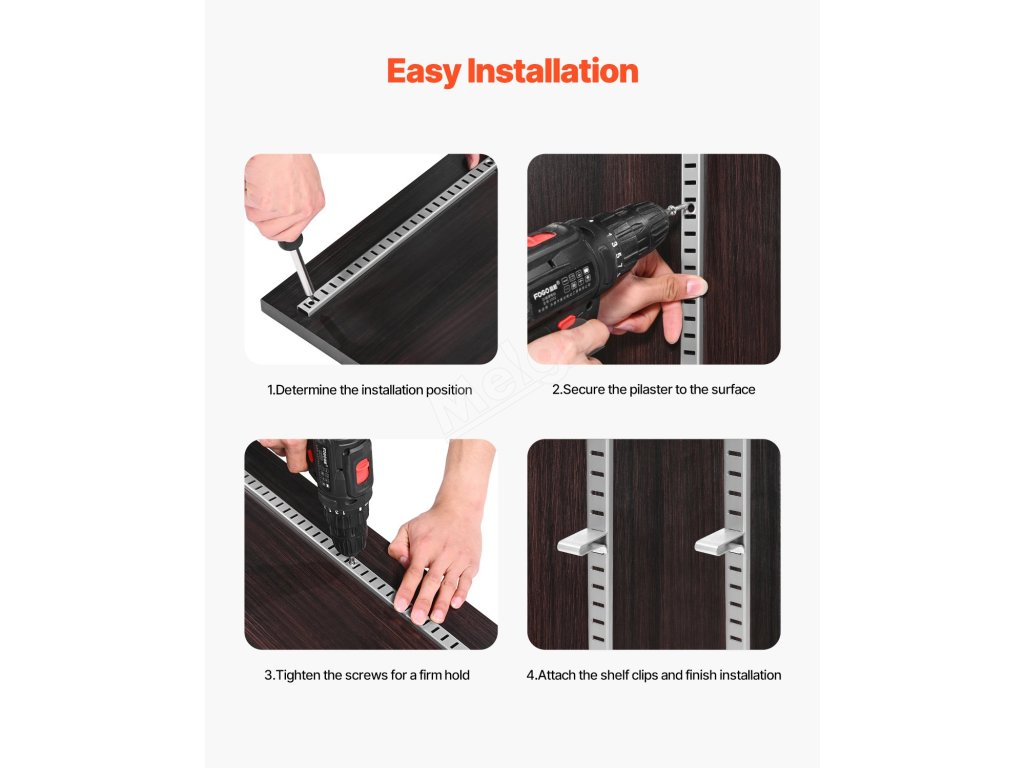 Easy Installation

FOGO

1.Determine the installation position

2.Secure the pilaster to the surface

3.Tighten the screws for a firm hold

4.Attach the shelf clips and finish installation