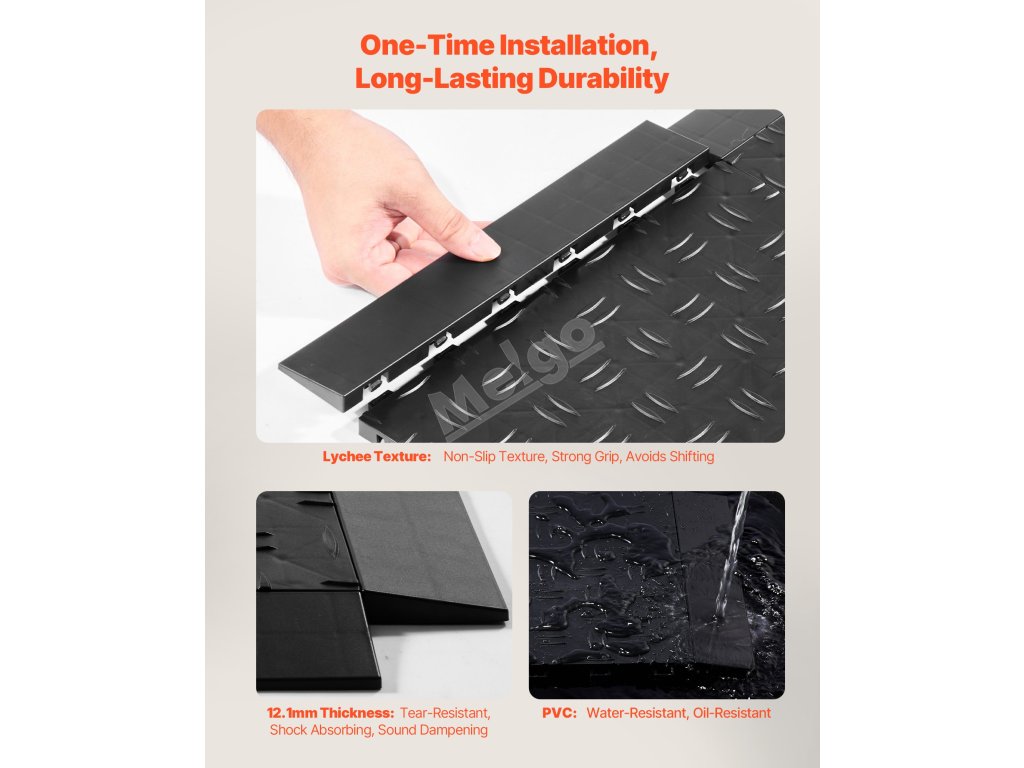 One-Time Installation,
Long-Lasting Durability

Melgo

Lychee Texture: Non-Slip Texture, Strong Grip, Avoids Shifting

12.1mm Thickness: Tear-Resistant, Shock Absorbing, Sound Dampening

PVC: Water-Resistant, Oil-Resistant