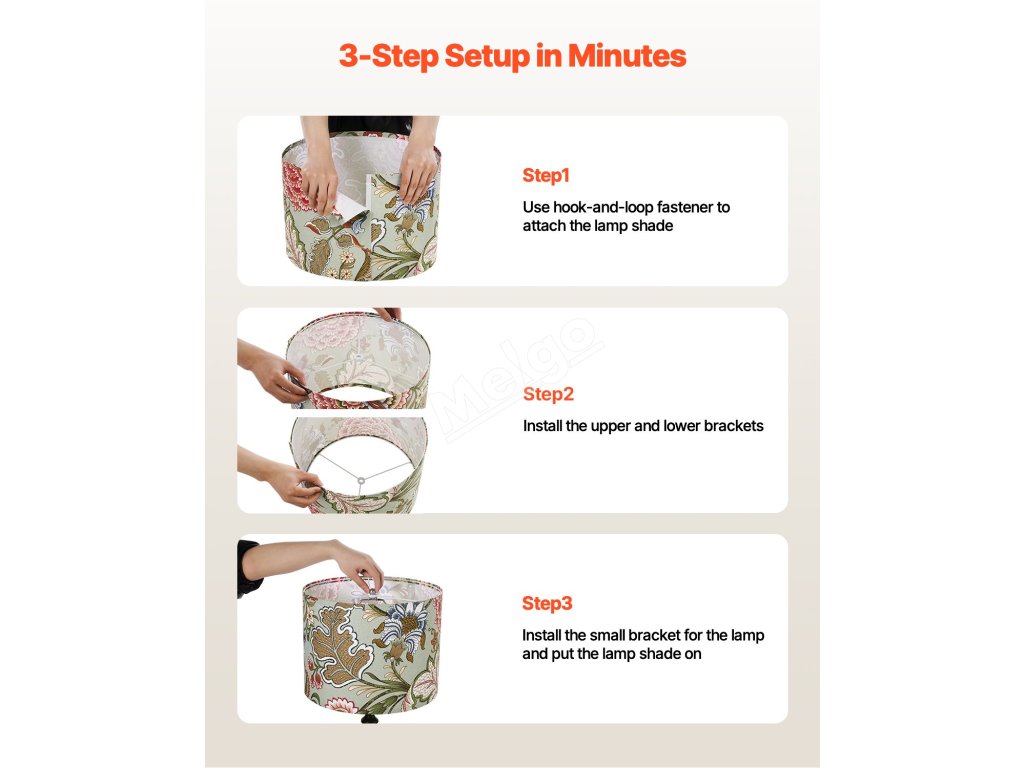 3-Step Setup in Minutes

Step1
Use hook-and-loop fastener to attach the lamp shade

Melgo

Step2
Install the upper and lower brackets

Step3
Install the small bracket for the lamp and put the lamp shade on