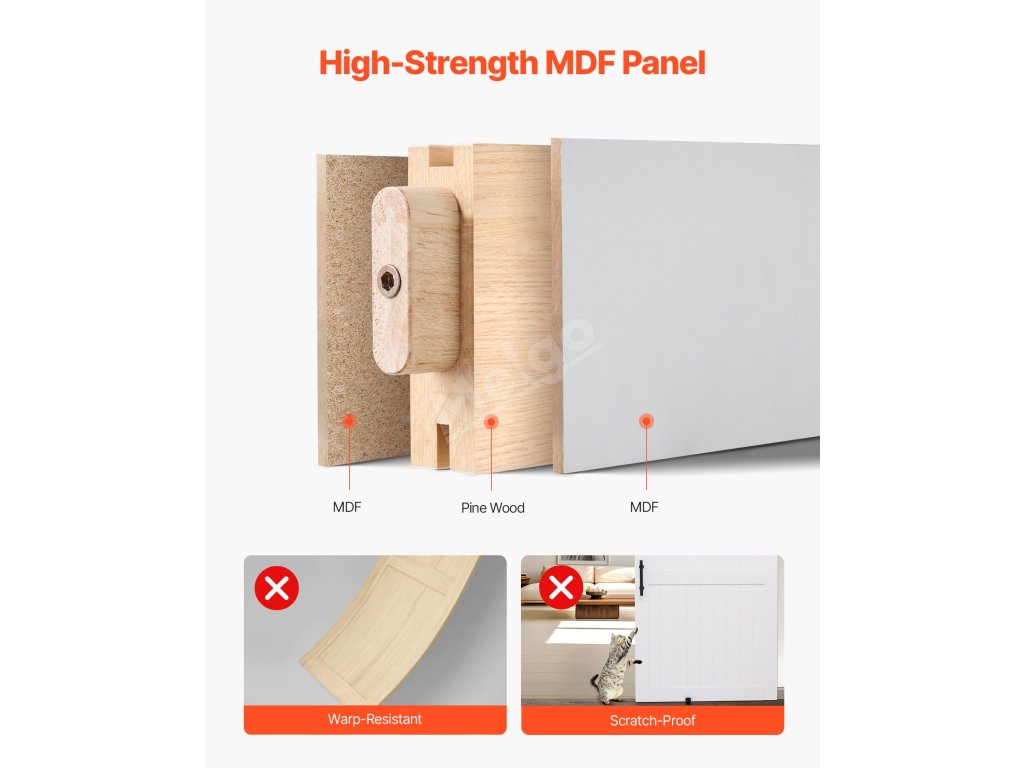 High-Strength MDF Panel

MDF

Pine Wood

MDF

Warp-Resistant

Scratch-Proof