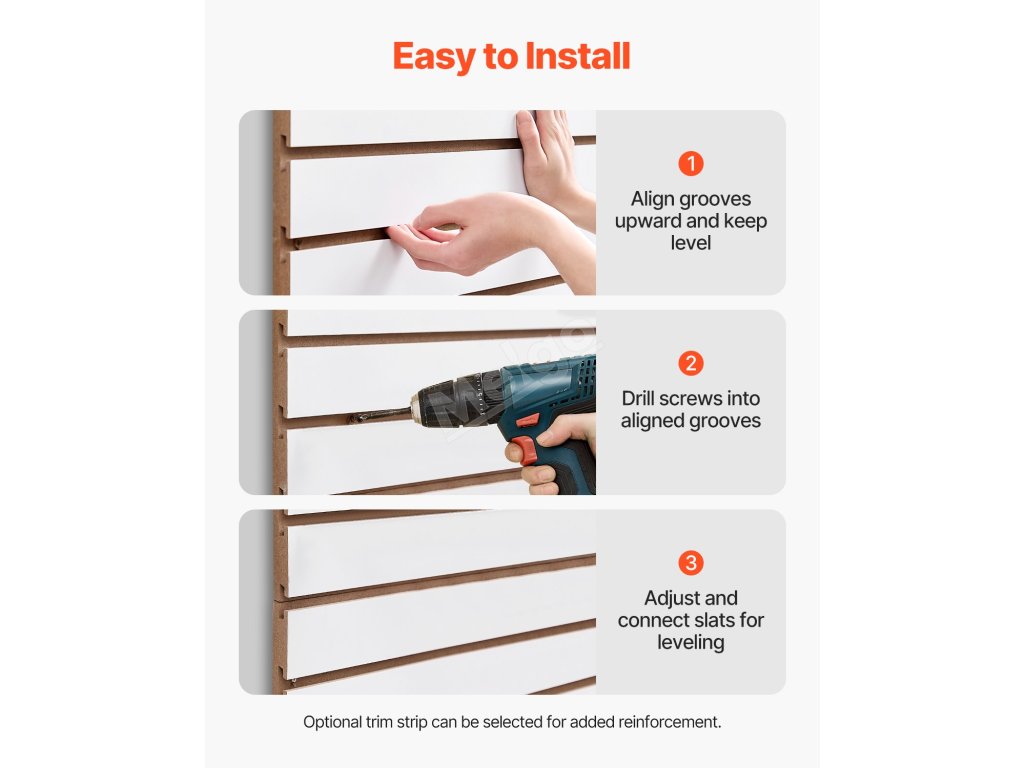 Easy to Install

1
Align grooves upward and keep level

2
Drill screws into aligned grooves

3
Adjust and connect slats for leveling

Optional trim strip can be selected for added reinforcement.