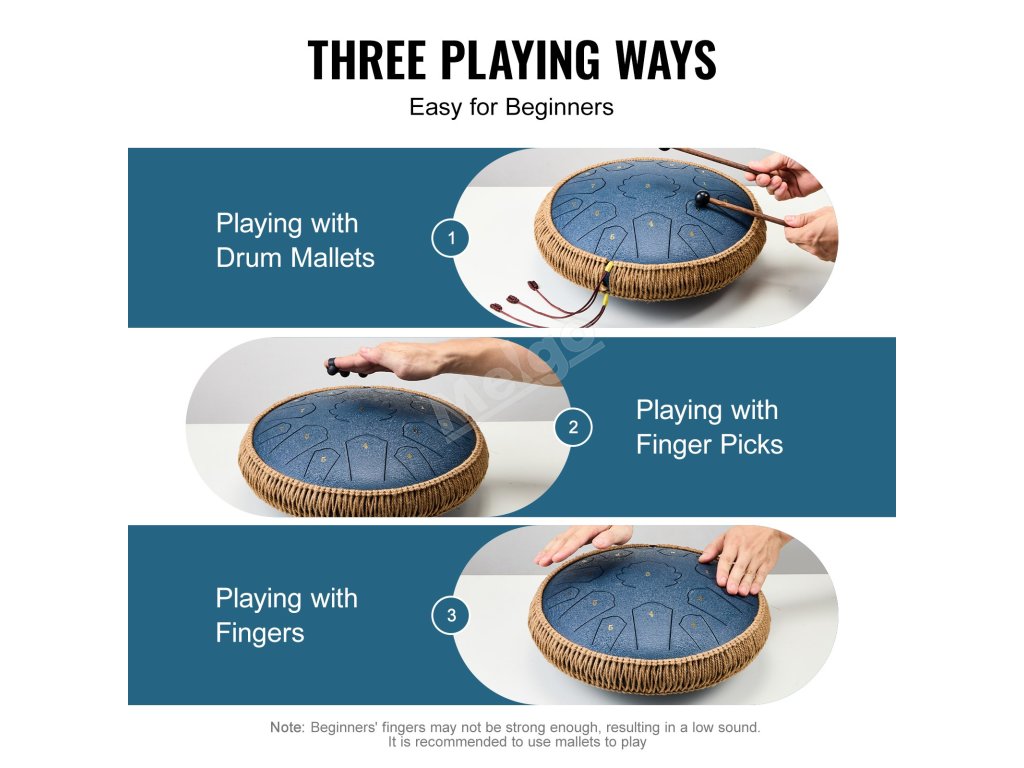 THREE PLAYING WAYS

Easy for Beginners

Playing with Drum Mallets

1

2

Playing with Finger Picks

Playing with Fingers

3

Note: Beginners' fingers may not be strong enough, resulting in a low sound. It is recommended to use mallets to play