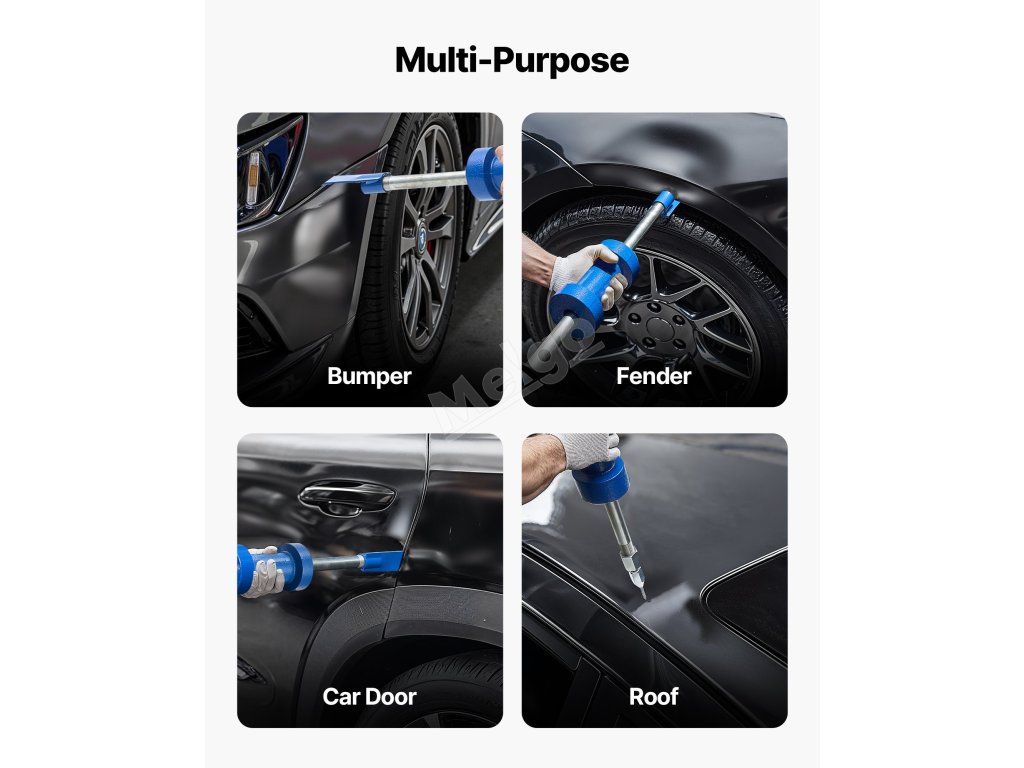 Multi-Purpose

Bumper

Fender

Melgo

Car Door

Roof