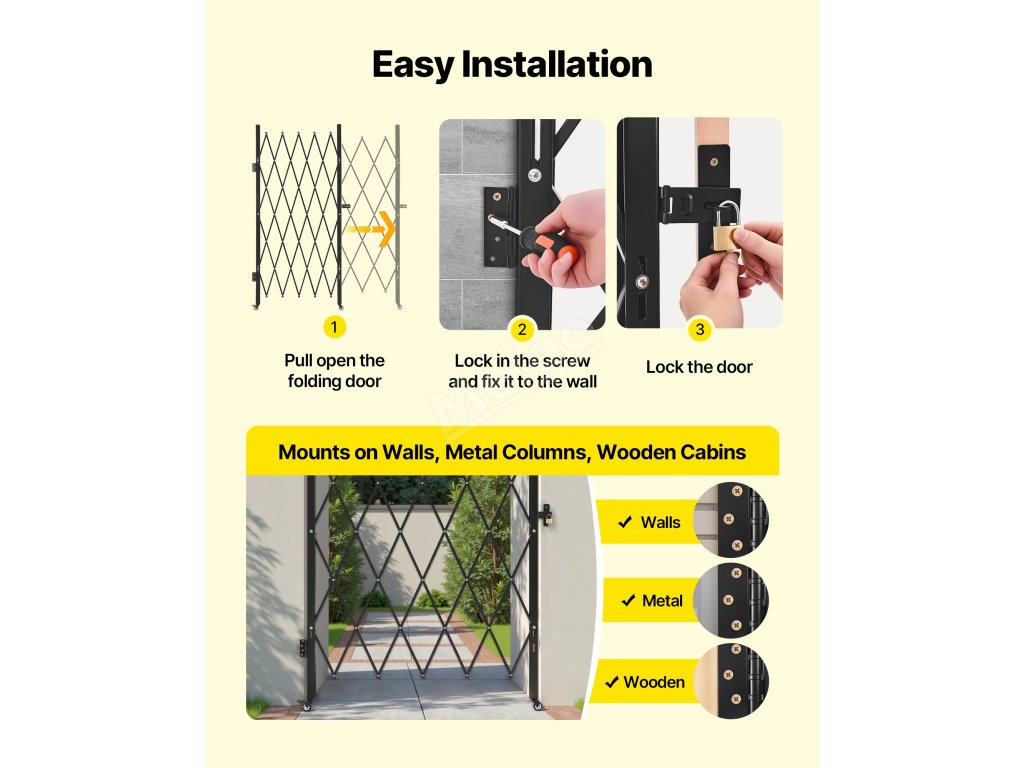 Easy Installation

1
Pull open the folding door

2
Lock in the screw and fix it to the wall

3
Lock the door

Mounts on Walls, Metal Columns, Wooden Cabins

✓ Walls

✓ Metal

✓ Wooden