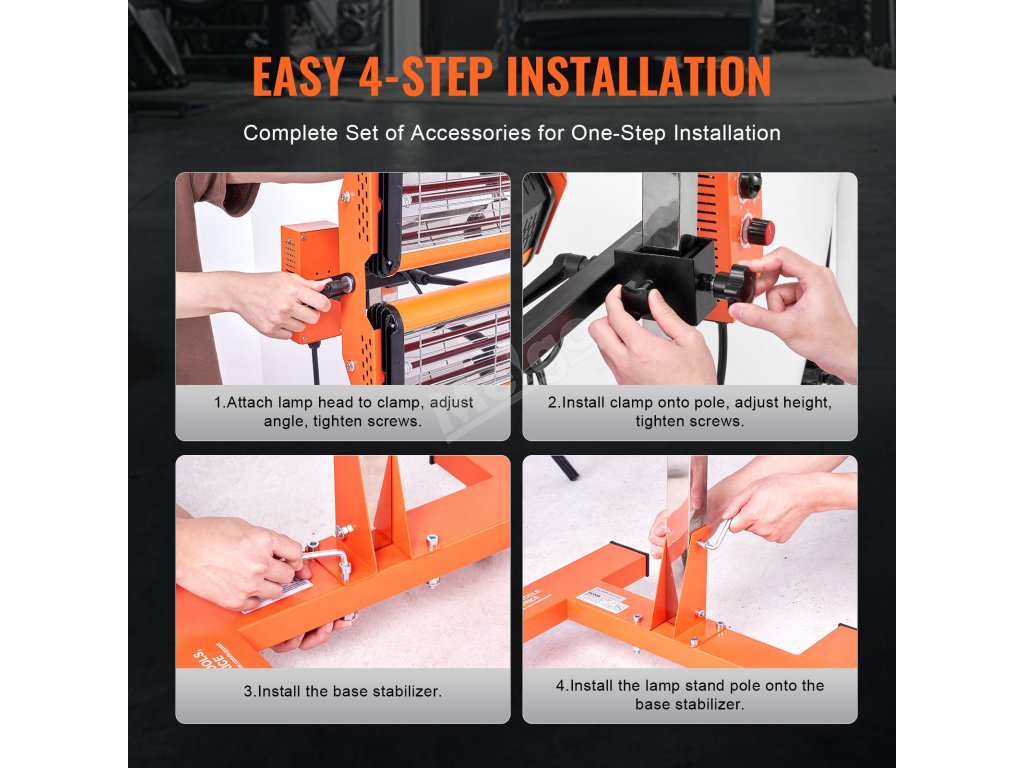 EASY 4-STEP INSTALLATION

Complete Set of Accessories for One-Step Installation

1.Attach lamp head to clamp, adjust angle, tighten screws.

2.Install clamp onto pole, adjust height, tighten screws.

3.Install the base stabilizer.

4.Install the lamp stand pole onto the base stabilizer.