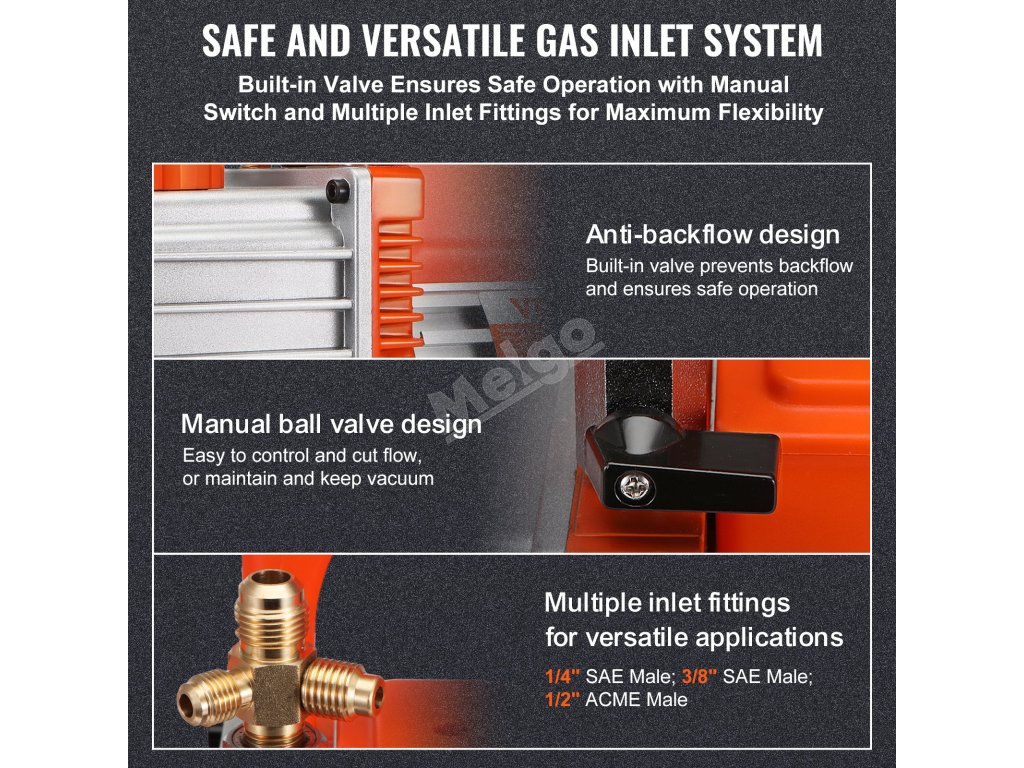 SAFE AND VERSATILE GAS INLET SYSTEM

Built-in Valve Ensures Safe Operation with Manual Switch and Multiple Inlet Fittings for Maximum Flexibility

Anti-backflow design

Built-in valve prevents backflow and ensures safe operation

Melgo

Manual ball valve design

Easy to control and cut flow, or maintain and keep vacuum

Multiple inlet fittings for versatile applications

1/4" SAE Male; 3/8" SAE Male; 1/2" ACME Male