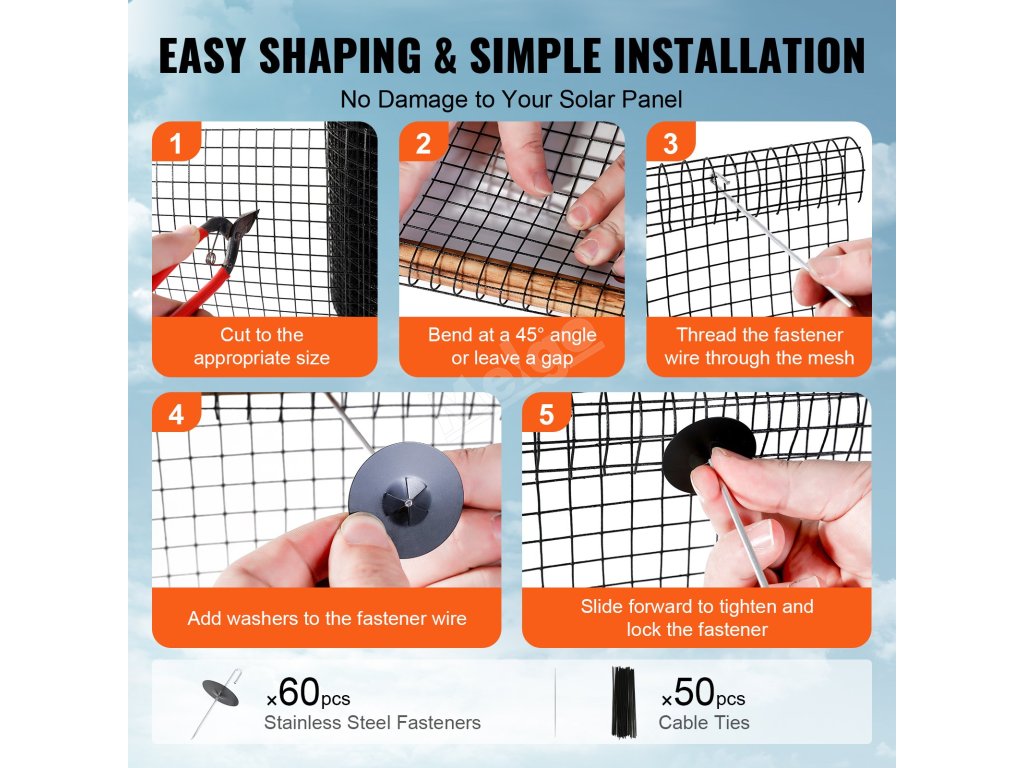 EASY SHAPING & SIMPLE INSTALLATION

No Damage to Your Solar Panel

1
Cut to the appropriate size

2
Bend at a 45° angle or leave a gap

3
Thread the fastener wire through the mesh

4
Add washers to the fastener wire

5
Slide forward to tighten and lock the fastener

×60pcs
Stainless Steel Fasteners

×50pcs
Cable Ties