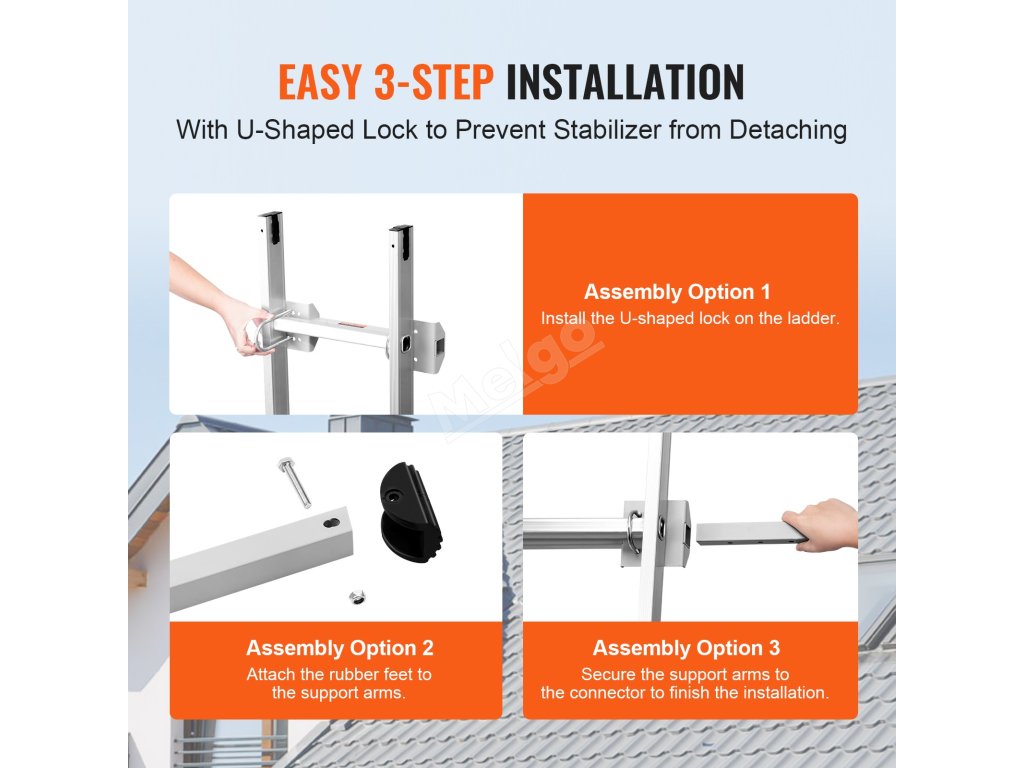 EASY 3-STEP INSTALLATION

With U-Shaped Lock to Prevent Stabilizer from Detaching

Assembly Option 1
Install the U-shaped lock on the ladder.

Melgo

Assembly Option 2
Attach the rubber feet to the support arms.

Assembly Option 3
Secure the support arms to the connector to finish the installation.