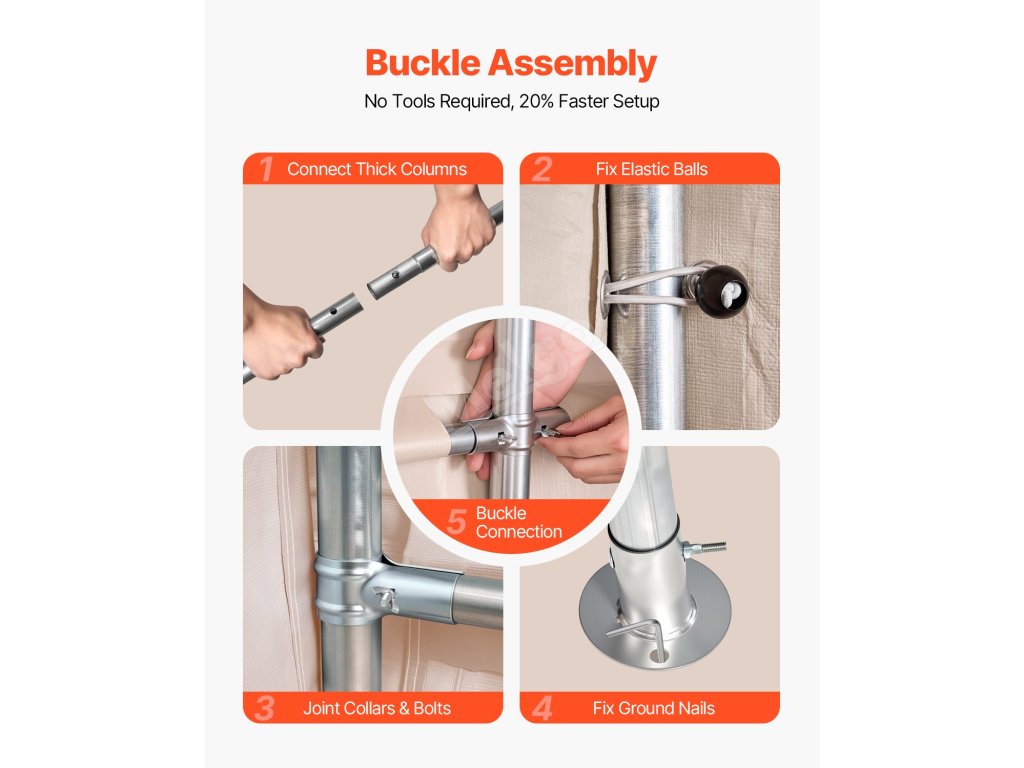 Buckle Assembly
No Tools Required, 20% Faster Setup

1 Connect Thick Columns

2 Fix Elastic Balls

5 Buckle Connection

3 Joint Collars & Bolts

4 Fix Ground Nails