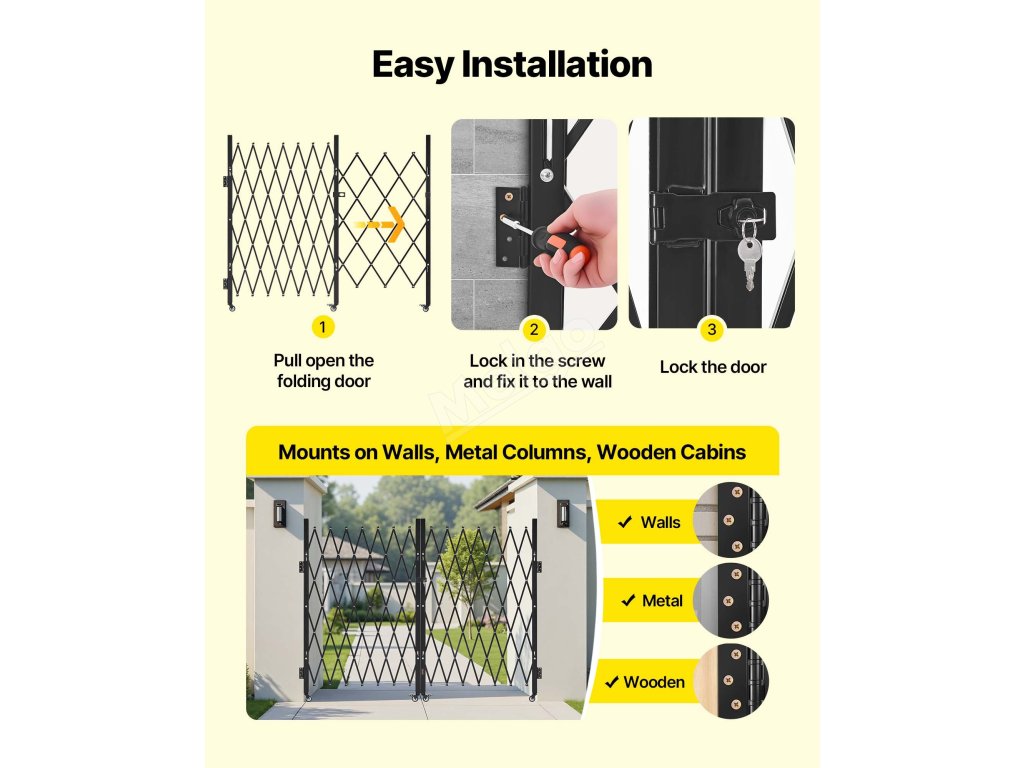 Easy Installation

1
Pull open the folding door

2
Lock in the screw and fix it to the wall

3
Lock the door

Mounts on Walls, Metal Columns, Wooden Cabins

✓ Walls

✓ Metal

✓ Wooden