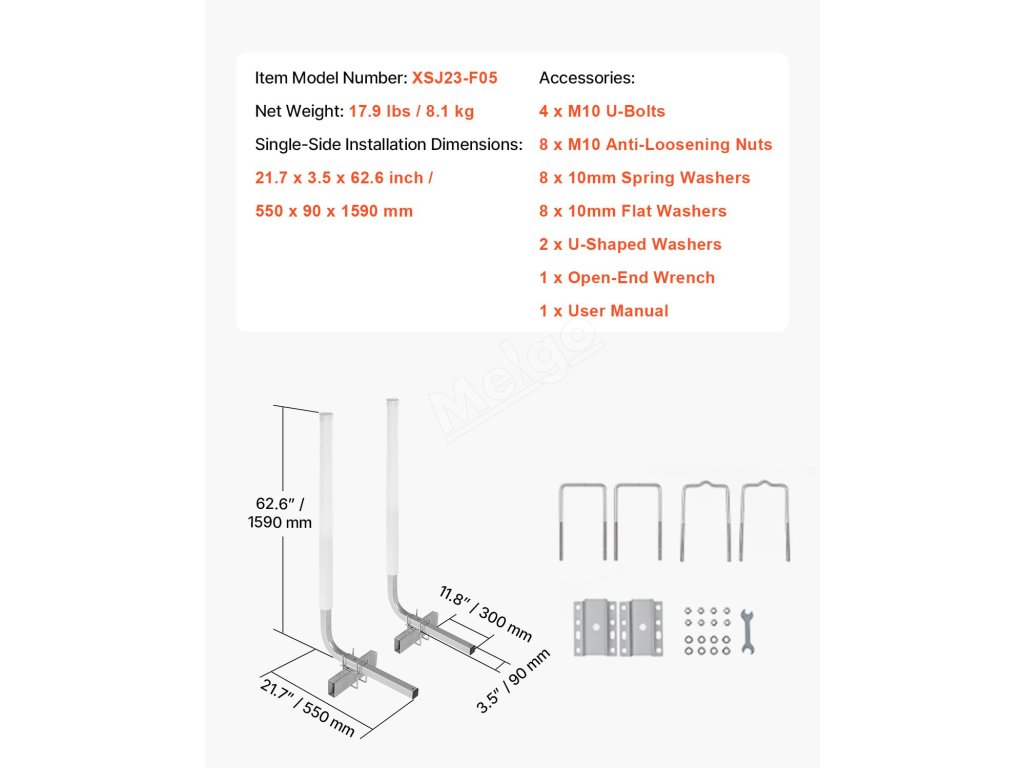 Item Model Number: XSJ23-F05
Net Weight: 17.9 lbs / 8.1 kg
Single-Side Installation Dimensions:
21.7 x 3.5 x 62.6 inch /
550 x 90 x 1590 mm

Accessories:
4 x M10 U-Bolts
8 x M10 Anti-Loosening Nuts
8 x 10mm Spring Washers
8 x 10mm Flat Washers
2 x U-Shaped Washers
1 x Open-End Wrench
1 x User Manual

Melgo

62.6" / 1590 mm
11.8" / 300 mm
3.5" / 90 mm
21.7" / 550 mm