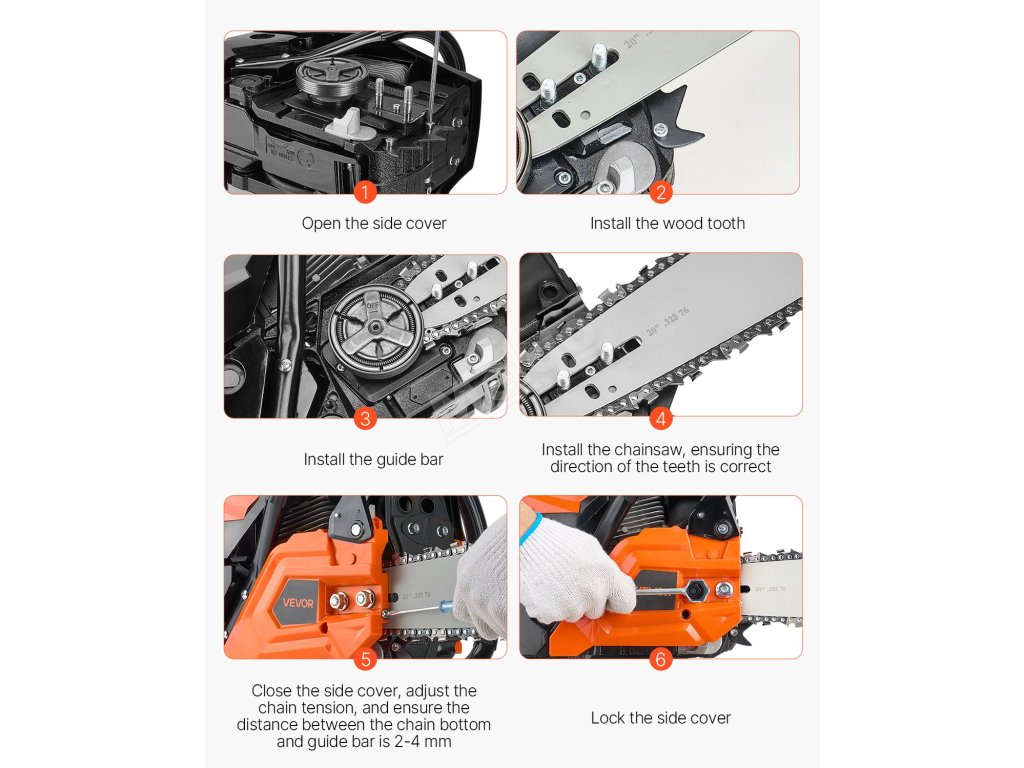 1
Open the side cover

20"
2
Install the wood tooth

OFF
3
Install the guide bar

20" .325 76
4
Install the chainsaw, ensuring the direction of the teeth is correct

VEVOR
20" .325 76
5
Close the side cover, adjust the chain tension, and ensure the distance between the chain bottom and guide bar is 2-4 mm

20" .325 76
6
Lock the side cover