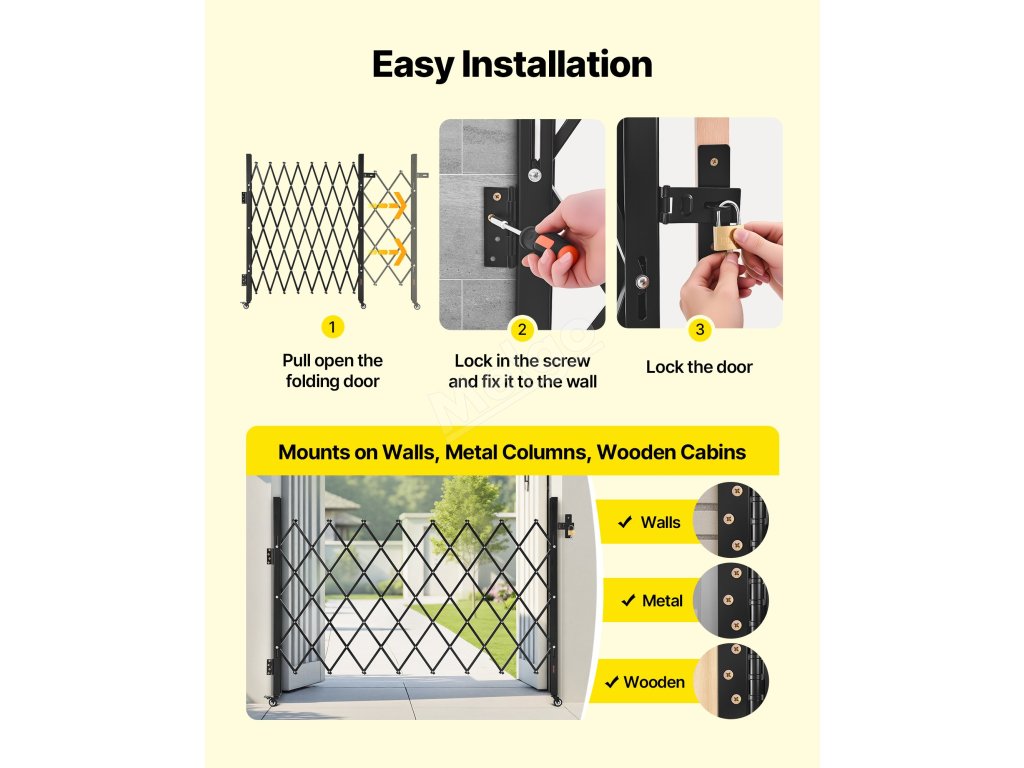 Easy Installation

1
Pull open the folding door

2
Lock in the screw and fix it to the wall

3
Lock the door

Mounts on Walls, Metal Columns, Wooden Cabins

✓ Walls

✓ Metal

✓ Wooden