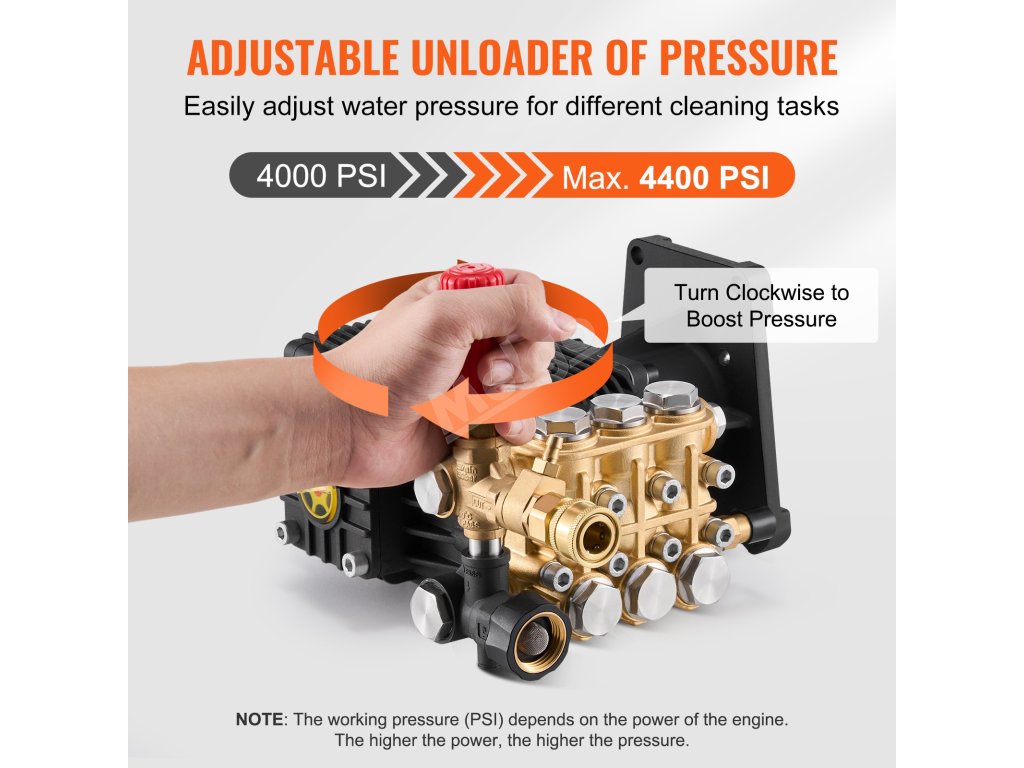 ADJUSTABLE UNLOADER OF PRESSURE
Easily adjust water pressure for different cleaning tasks

4000 PSI Max. 4400 PSI

Turn Clockwise to Boost Pressure

NOTE: The working pressure (PSI) depends on the power of the engine. The higher the power, the higher the pressure.