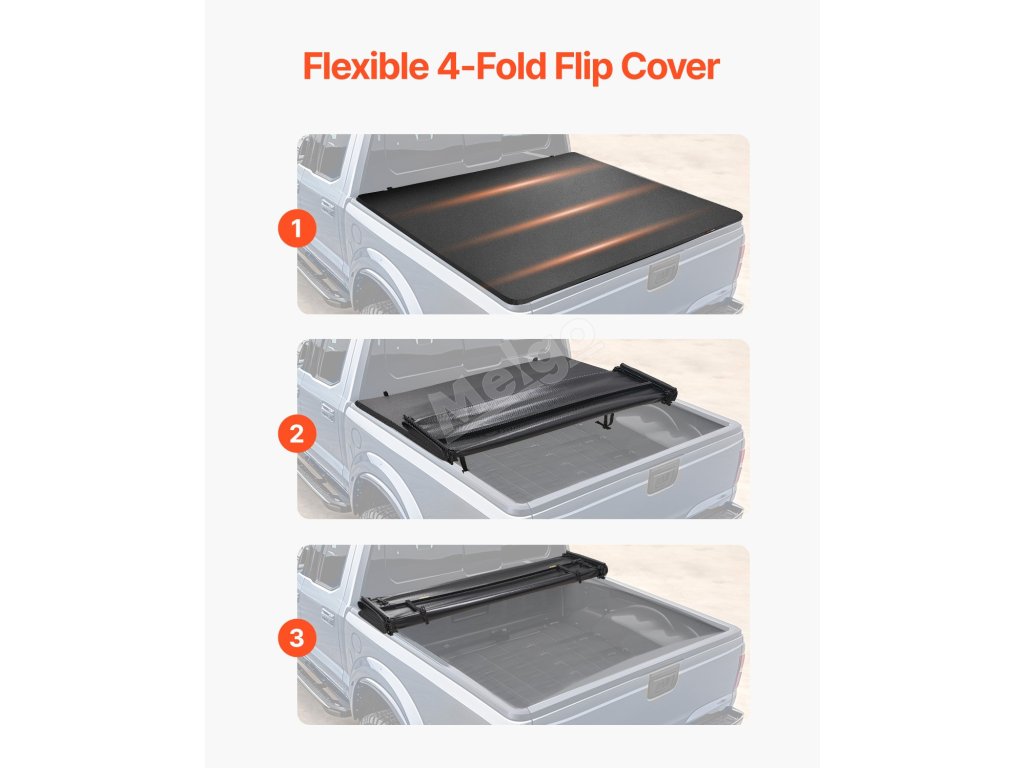 Flexible 4-Fold Flip Cover

1

2

Melg®

3