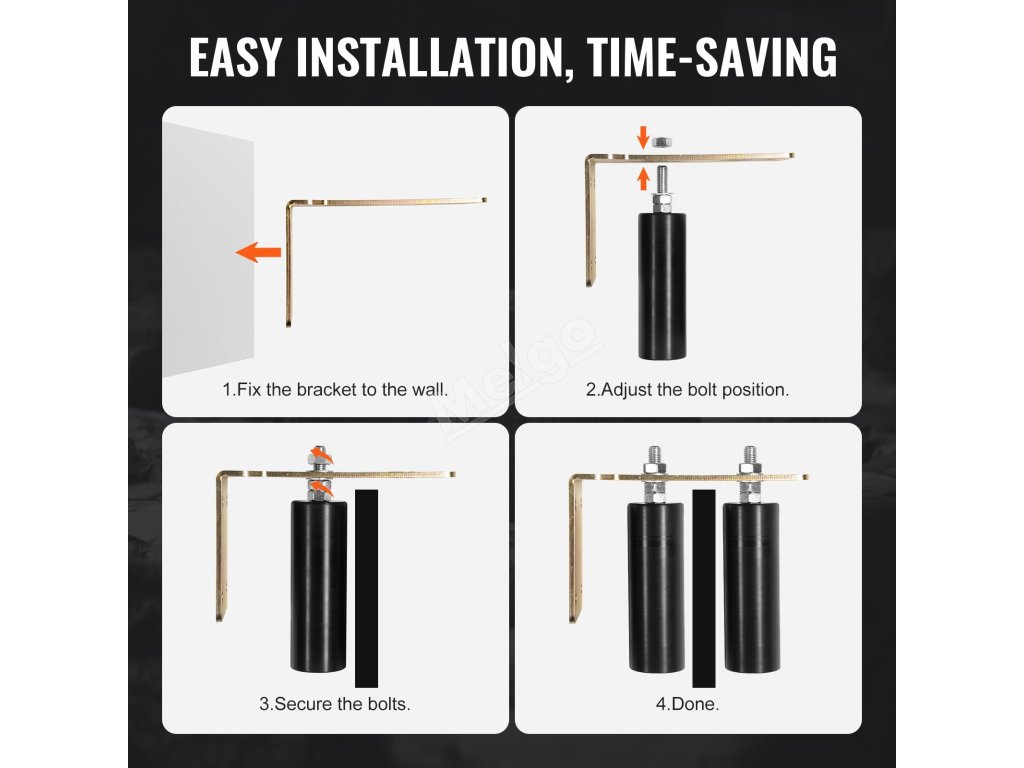 EASY INSTALLATION, TIME-SAVING

1.Fix the bracket to the wall.

2.Adjust the bolt position.

Melgo

3.Secure the bolts.

4.Done.