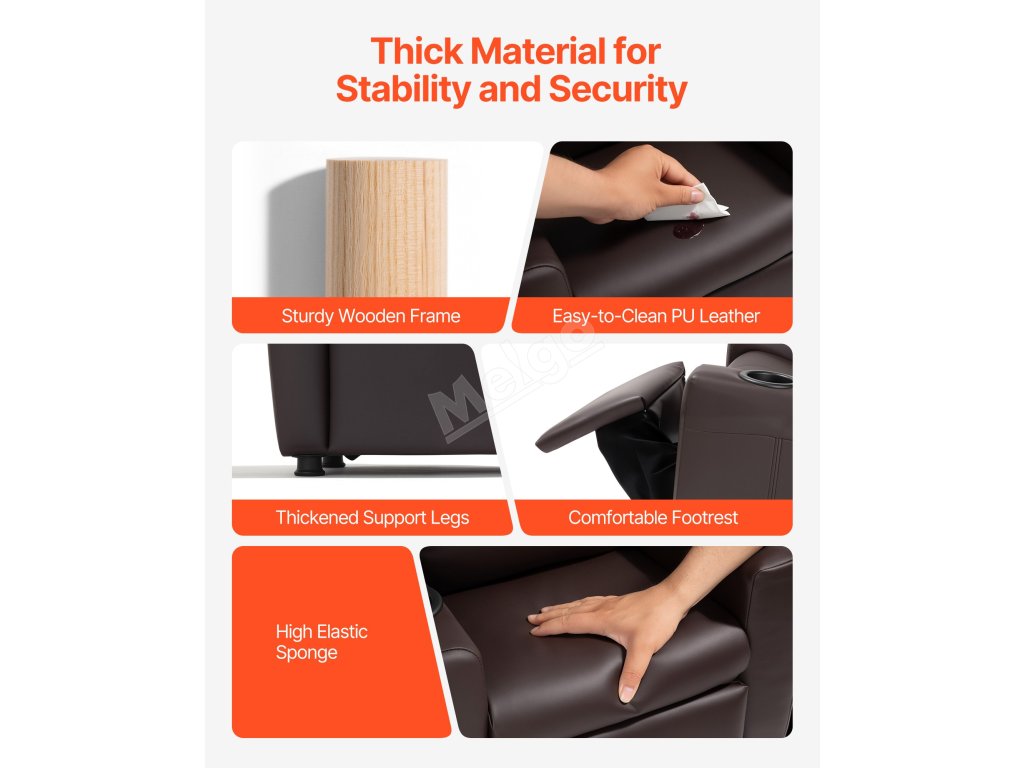 Thick Material for Stability and Security

Sturdy Wooden Frame

Easy-to-Clean PU Leather

Melgo

Thickened Support Legs

Comfortable Footrest

High Elastic Sponge