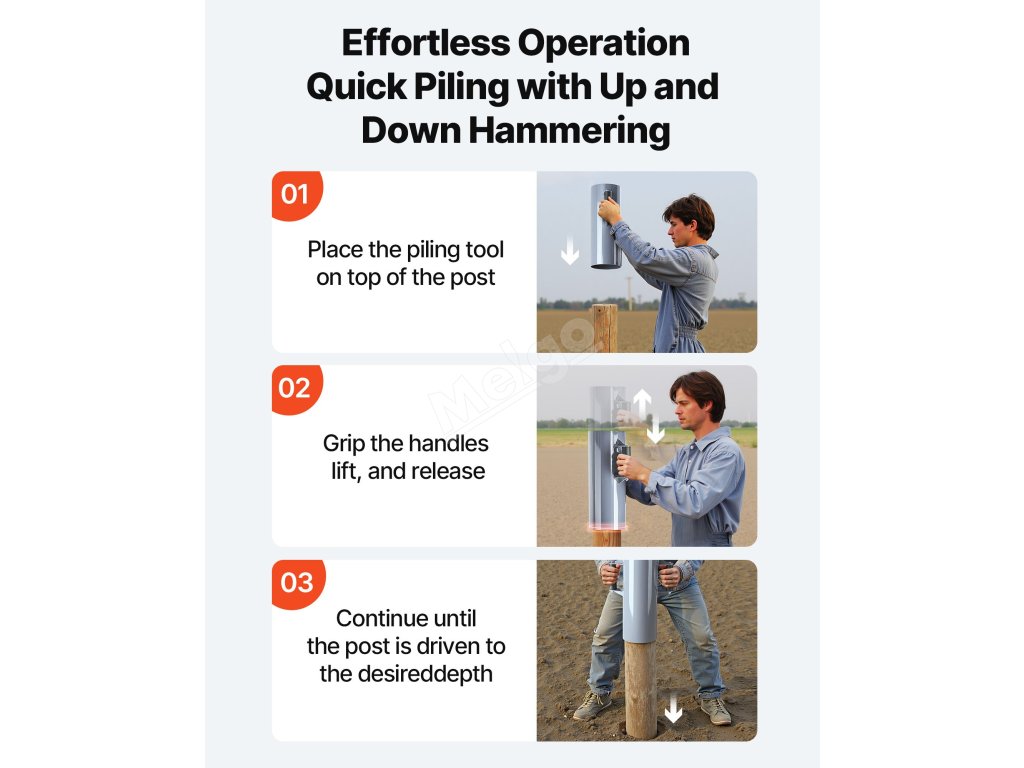 Effortless Operation Quick Piling with Up and Down Hammering

01

Place the piling tool on top of the post

02

Grip the handles lift, and release

03

Continue until the post is driven to the desireddepth

Melgo