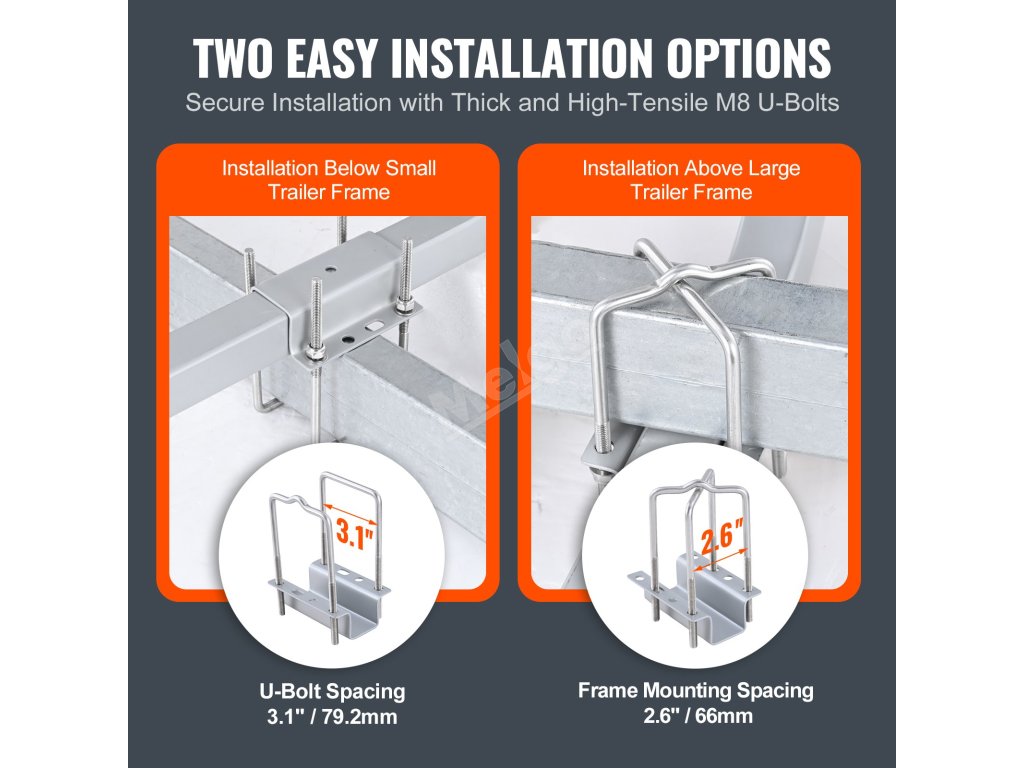 TWO EASY INSTALLATION OPTIONS
Secure Installation with Thick and High-Tensile M8 U-Bolts

Installation Below Small Trailer Frame

3.1"

U-Bolt Spacing
3.1" / 79.2mm

Installation Above Large Trailer Frame

2.6"

Frame Mounting Spacing
2.6" / 66mm