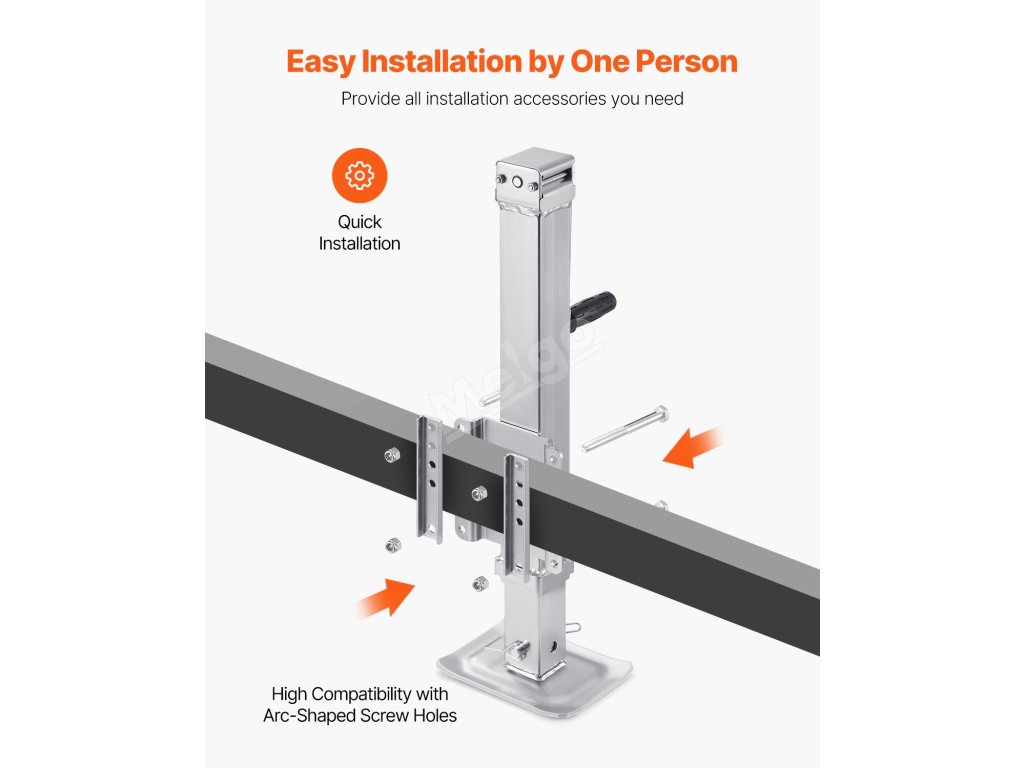 Easy Installation by One Person

Provide all installation accessories you need

Quick Installation

Melgo

High Compatibility with Arc-Shaped Screw Holes