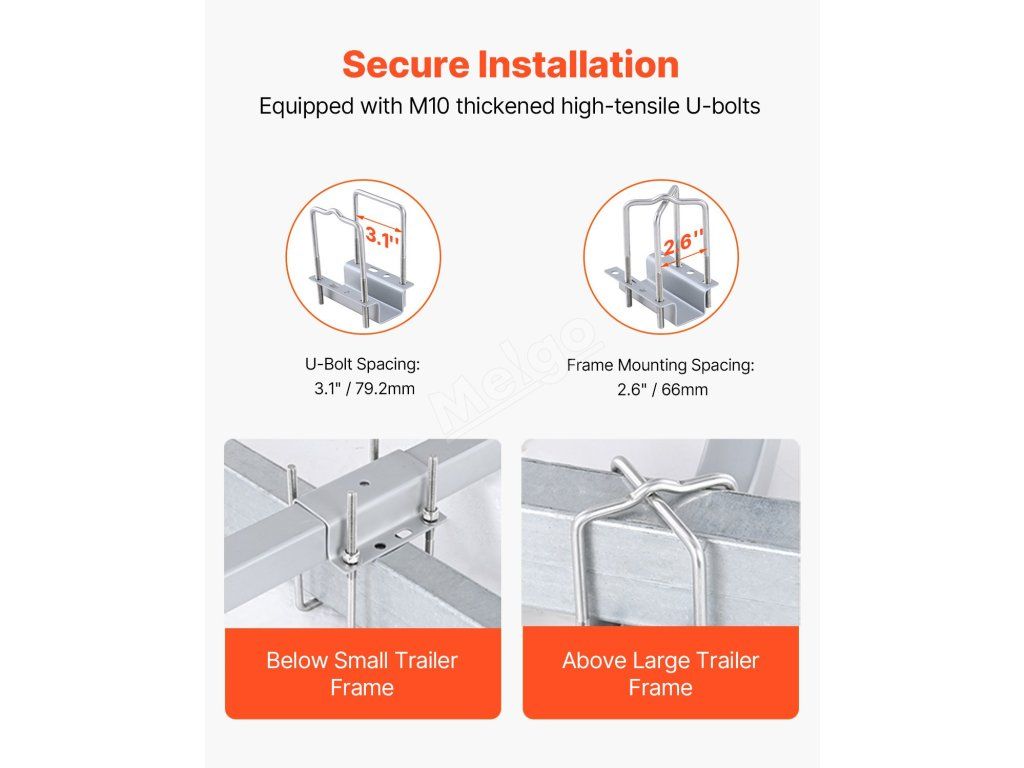 Secure Installation

Equipped with M10 thickened high-tensile U-bolts

3.1''

2.6''

U-Bolt Spacing:
3.1" / 79.2mm

Frame Mounting Spacing:
2.6" / 66mm

Melgo

Below Small Trailer Frame

Above Large Trailer Frame