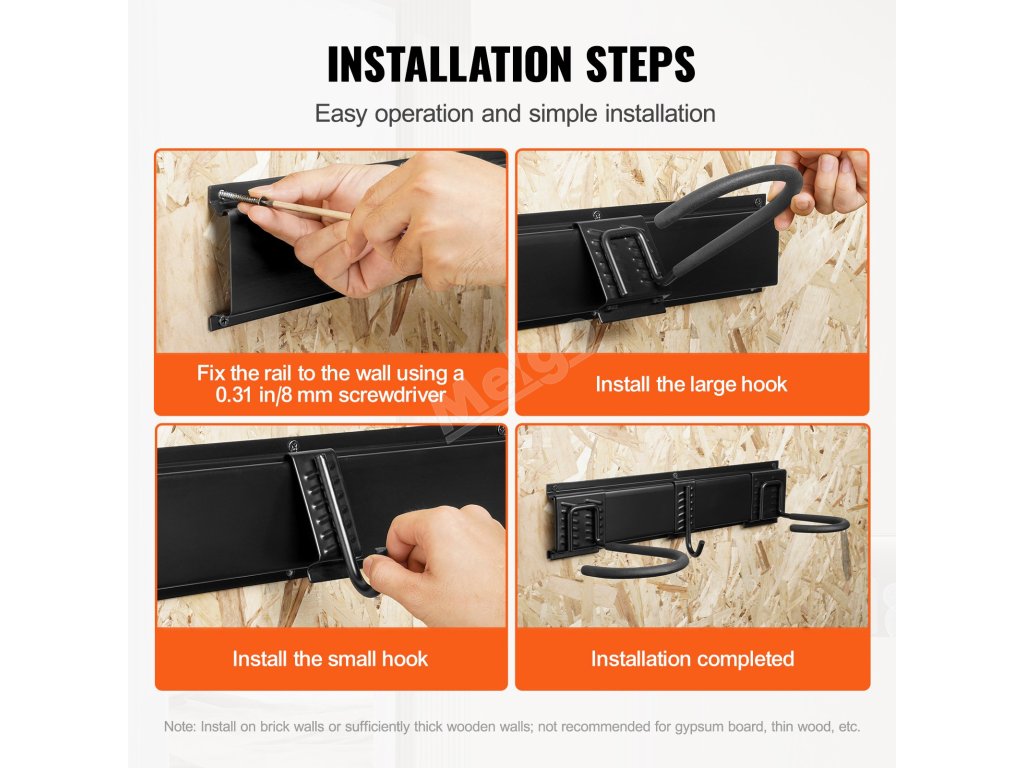 INSTALLATION STEPS

Easy operation and simple installation

Fix the rail to the wall using a 0.31 in/8 mm screwdriver

Install the large hook

Install the small hook

Installation completed

Note: Install on brick walls or sufficiently thick wooden walls; not recommended for gypsum board, thin wood, etc.