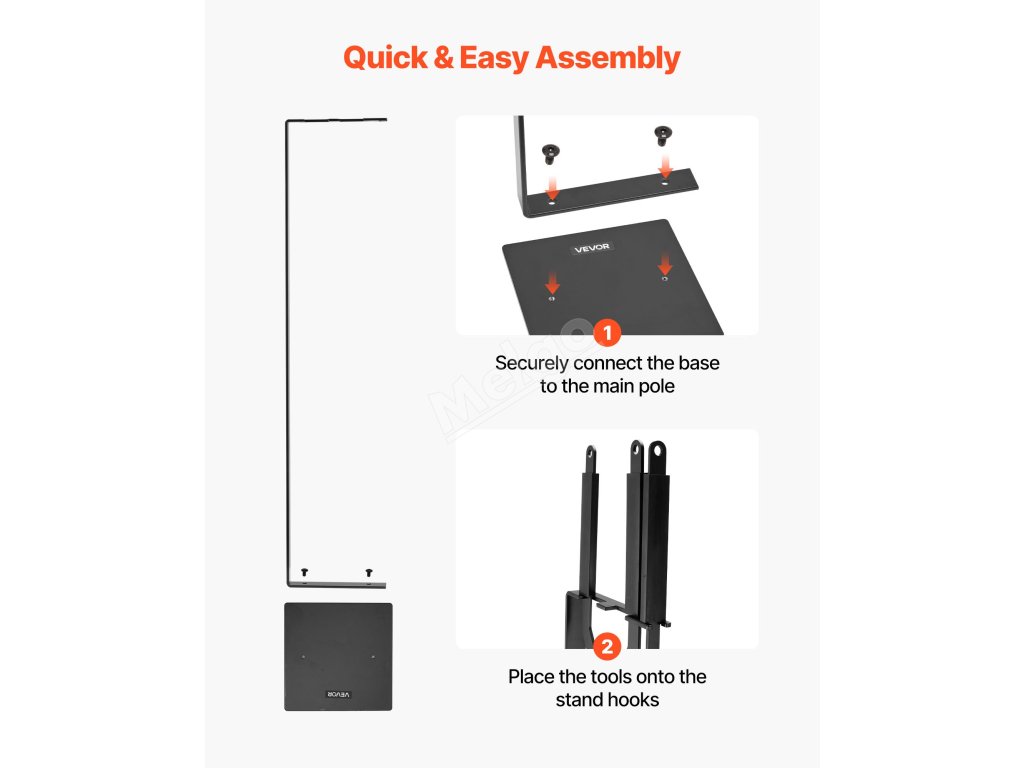 Quick & Easy Assembly

VEVOR

1

Securely connect the base to the main pole

2

Place the tools onto the stand hooks

VEVOR