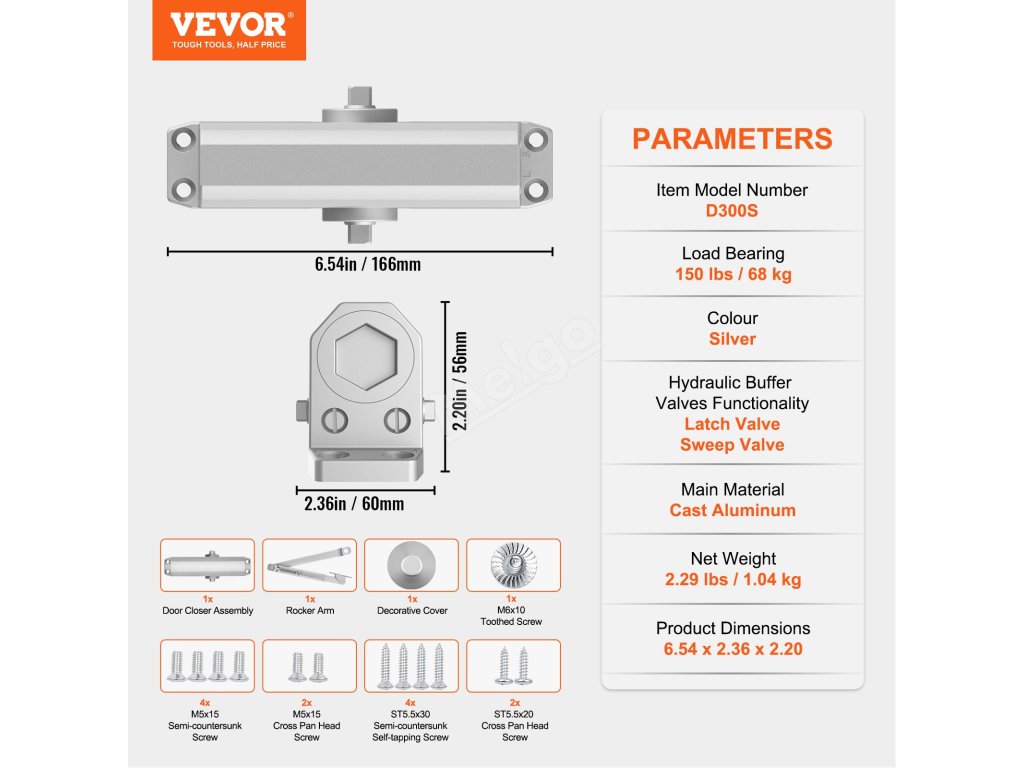 VEVOR®
TOUGH TOOLS, HALF PRICE

6.54in / 166mm

2.20in / 56mm

2.36in / 60mm

1x
Door Closer Assembly

1x
Rocker Arm

1x
Decorative Cover

1x
M6x10
Toothed Screw

4x
M5x15
Semi-countersunk
Screw

2x
M5x15
Cross Pan Head
Screw

4x
ST5.5x30
Semi-countersunk
Self-tapping Screw

2x
ST5.5x20
Cross Pan Head
Screw

PARAMETERS

Item Model Number
D300S

Load Bearing
150 lbs / 68 kg

Colour
Silver

Hydraulic Buffer
Valves Functionality
Latch Valve
Sweep Valve

Main Material
Cast Aluminum

Net Weight
2.29 lbs / 1.04 kg

Product Dimensions
6.54 x 2.36 x 2.20