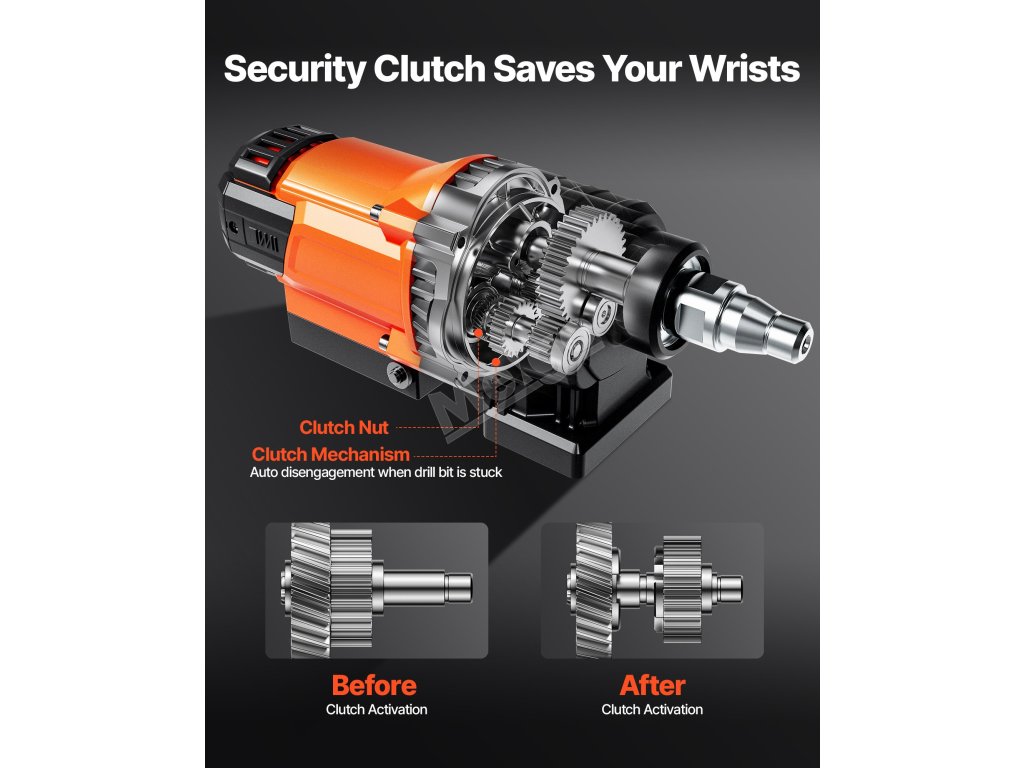 Security Clutch Saves Your Wrists

Clutch Nut

Clutch Mechanism
Auto disengagement when drill bit is stuck

Before
Clutch Activation

After
Clutch Activation