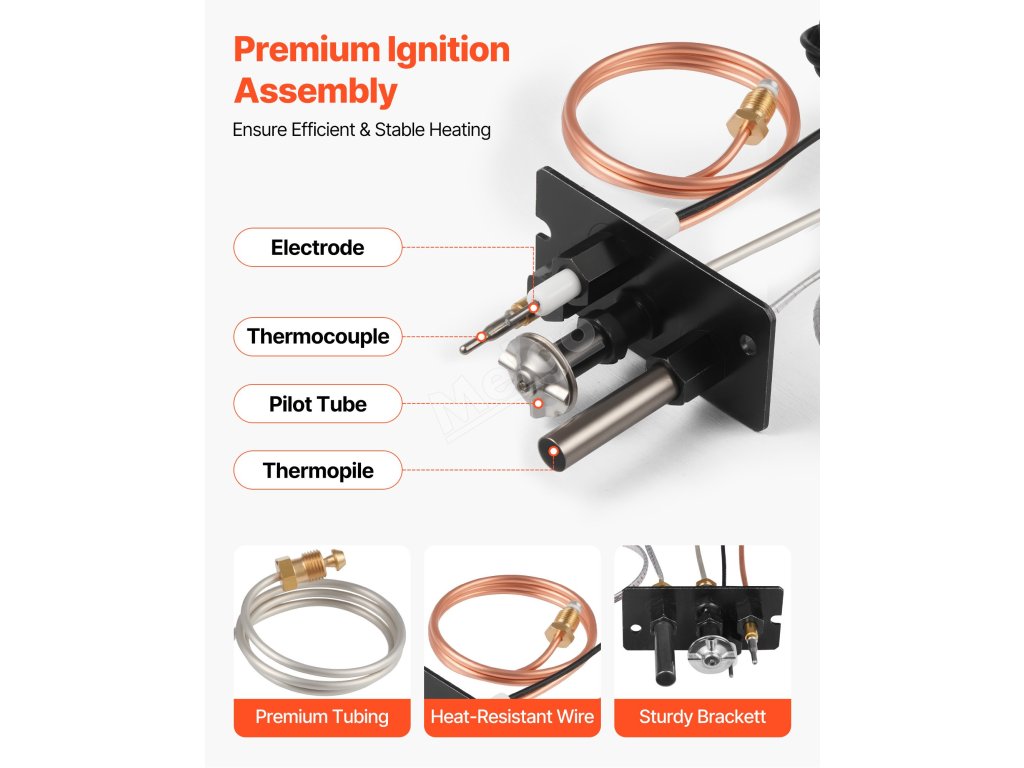 Premium Ignition Assembly
Ensure Efficient & Stable Heating

Electrode

Thermocouple

Pilot Tube

Thermopile

Premium Tubing

Heat-Resistant Wire

Sturdy Brackett