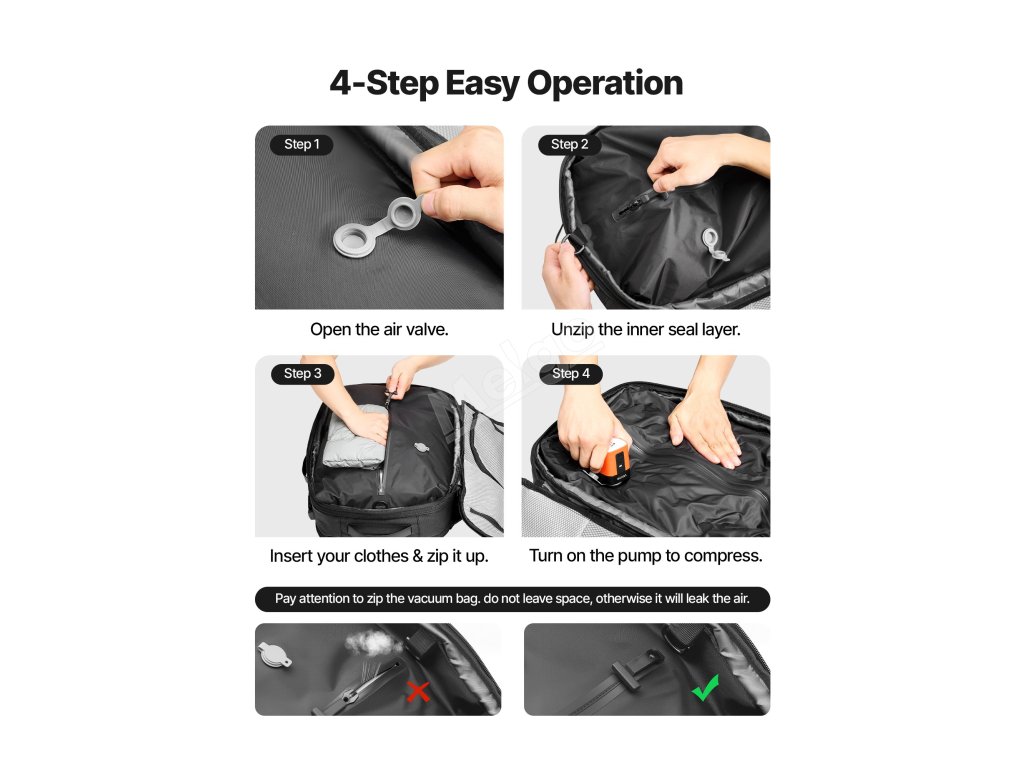 4-Step Easy Operation

Step 1
Open the air valve.

Step 2
Unzip the inner seal layer.

Step 3
Insert your clothes & zip it up.

Step 4
Turn on the pump to compress.

Pay attention to zip the vacuum bag. do not leave space, otherwise it will leak the air.