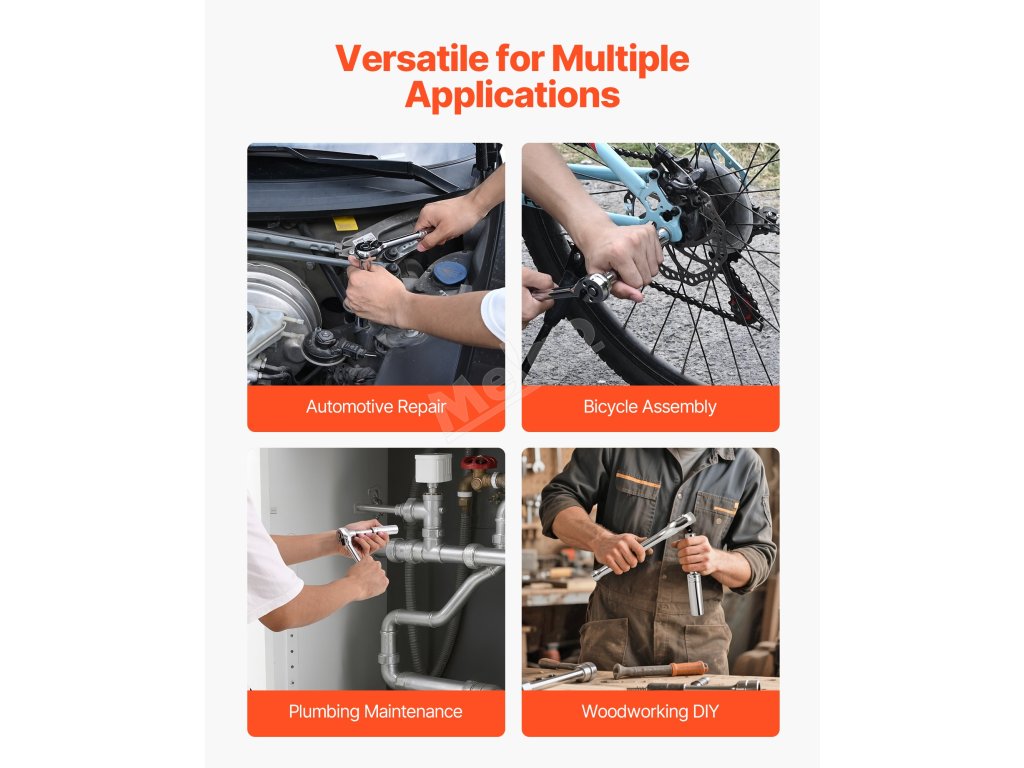 Versatile for Multiple Applications

Automotive Repair

Bicycle Assembly

Plumbing Maintenance

Woodworking DIY