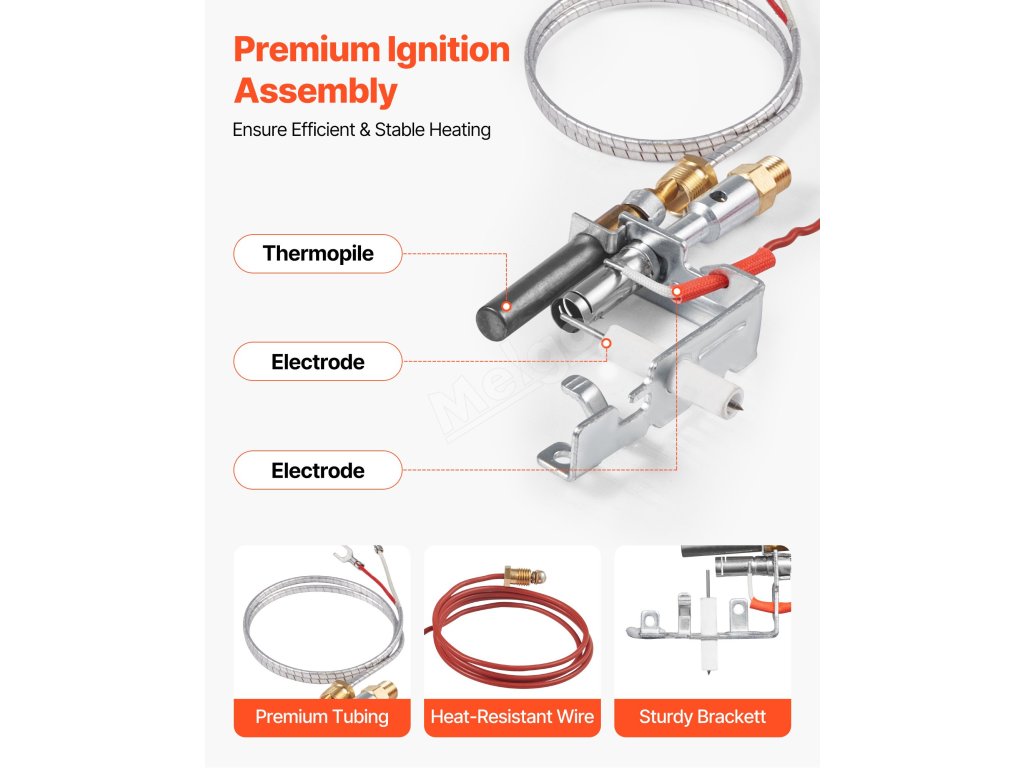 Premium Ignition Assembly
Ensure Efficient & Stable Heating

Thermopile

Electrode

Electrode

Premium Tubing

Heat-Resistant Wire

Sturdy Brackett