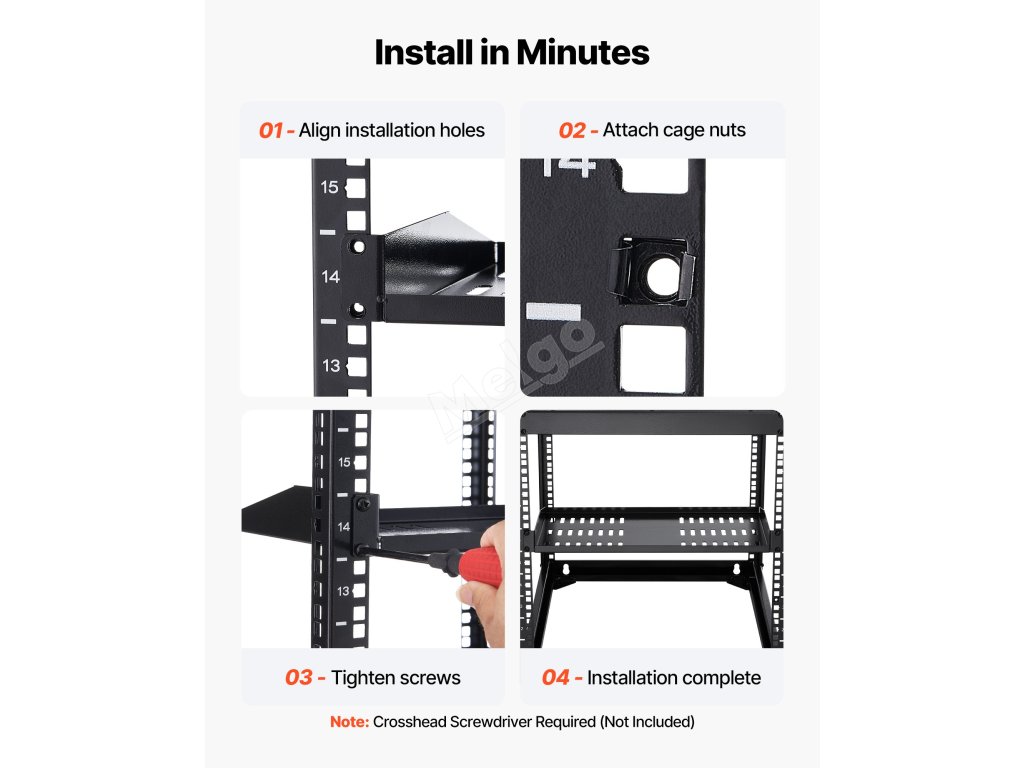 Install in Minutes

01 - Align installation holes

15
14
13

02 - Attach cage nuts

14

Melgo

15
14
13

03 - Tighten screws

04 - Installation complete

Note: Crosshead Screwdriver Required (Not Included)