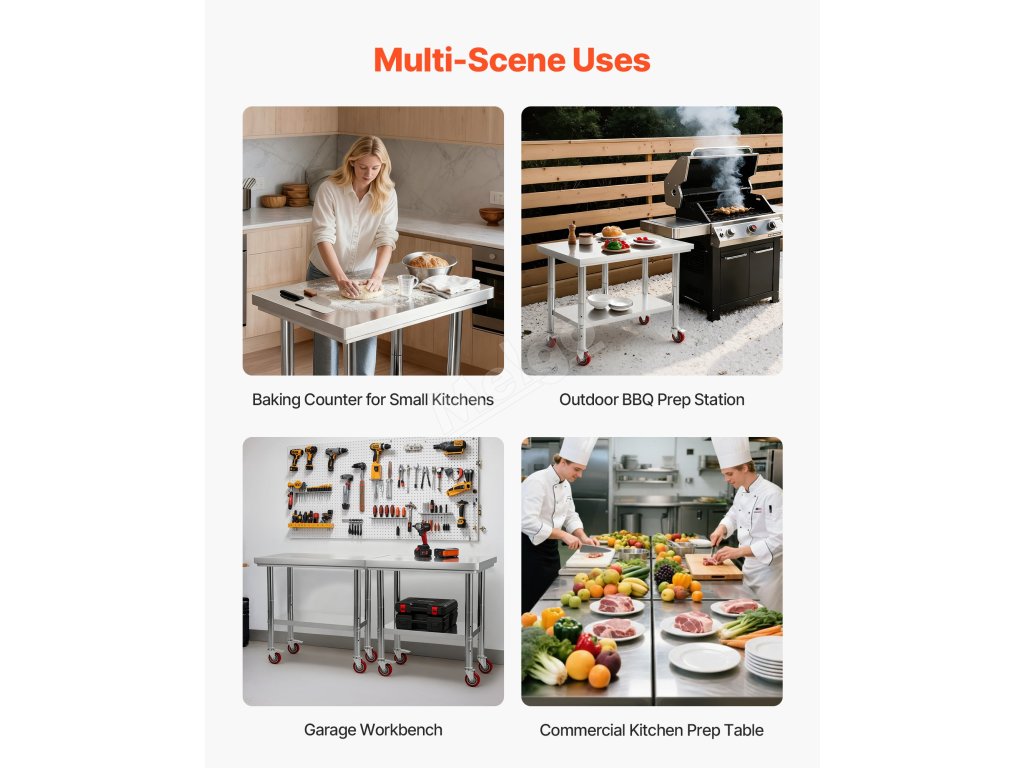 Multi-Scene Uses

Baking Counter for Small Kitchens

Outdoor BBQ Prep Station

Garage Workbench

Commercial Kitchen Prep Table