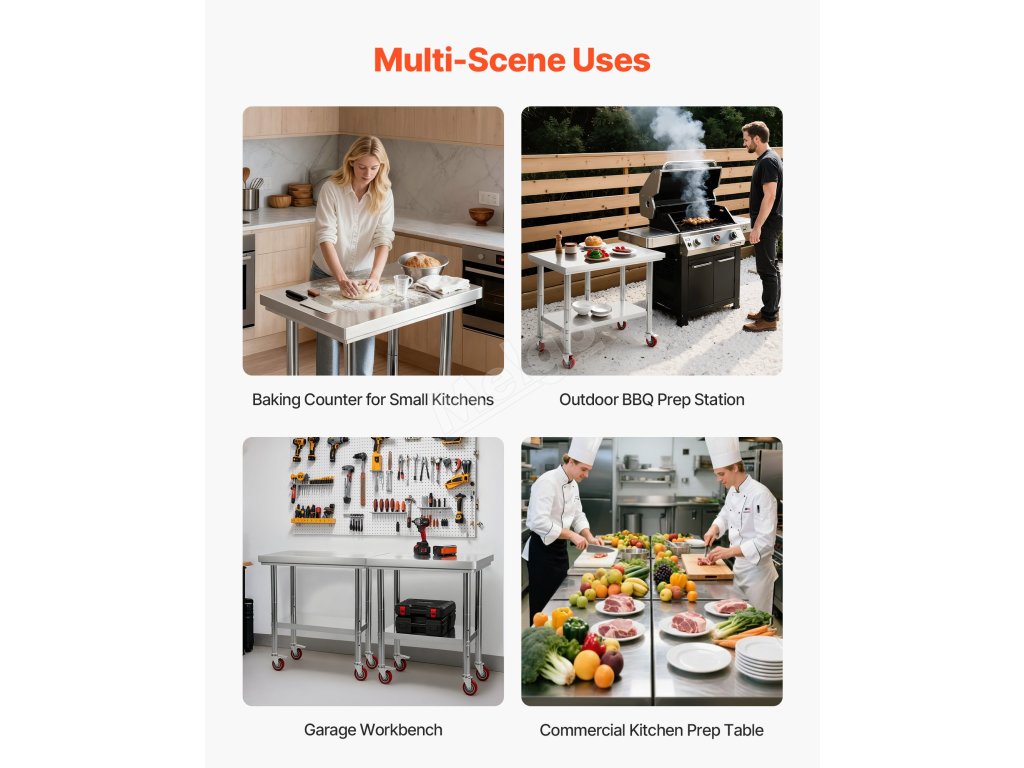 Multi-Scene Uses

Baking Counter for Small Kitchens

Outdoor BBQ Prep Station

Garage Workbench

Commercial Kitchen Prep Table