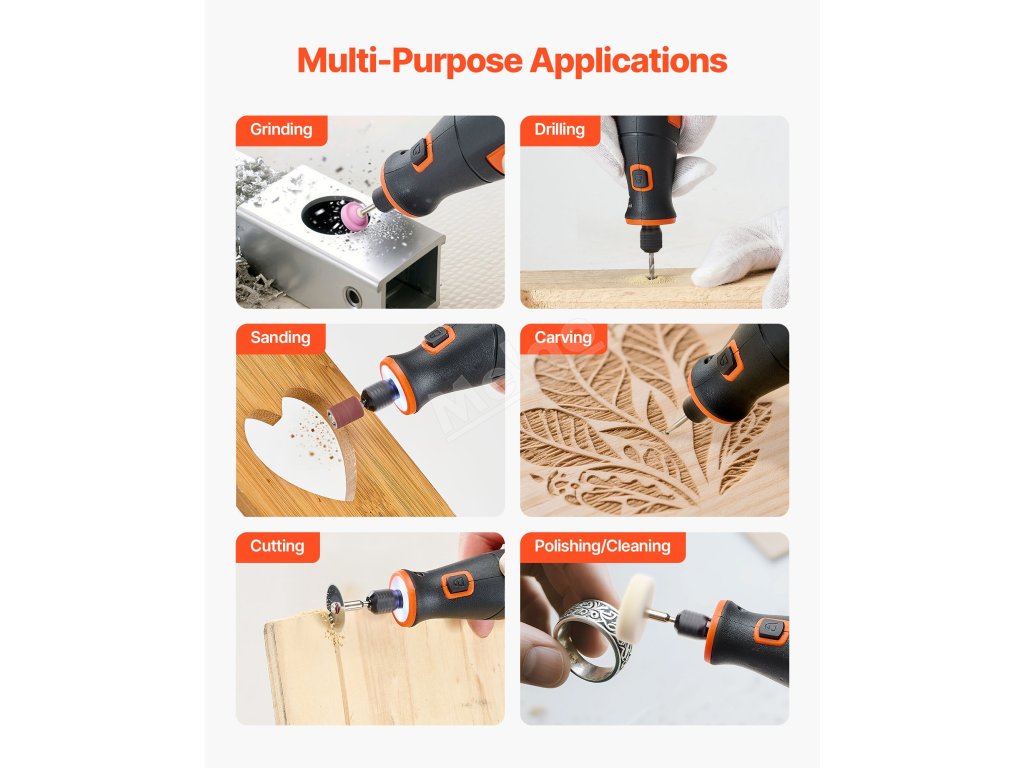 Multi-Purpose Applications

Grinding

Drilling

Sanding

Carving

Cutting

Polishing/Cleaning