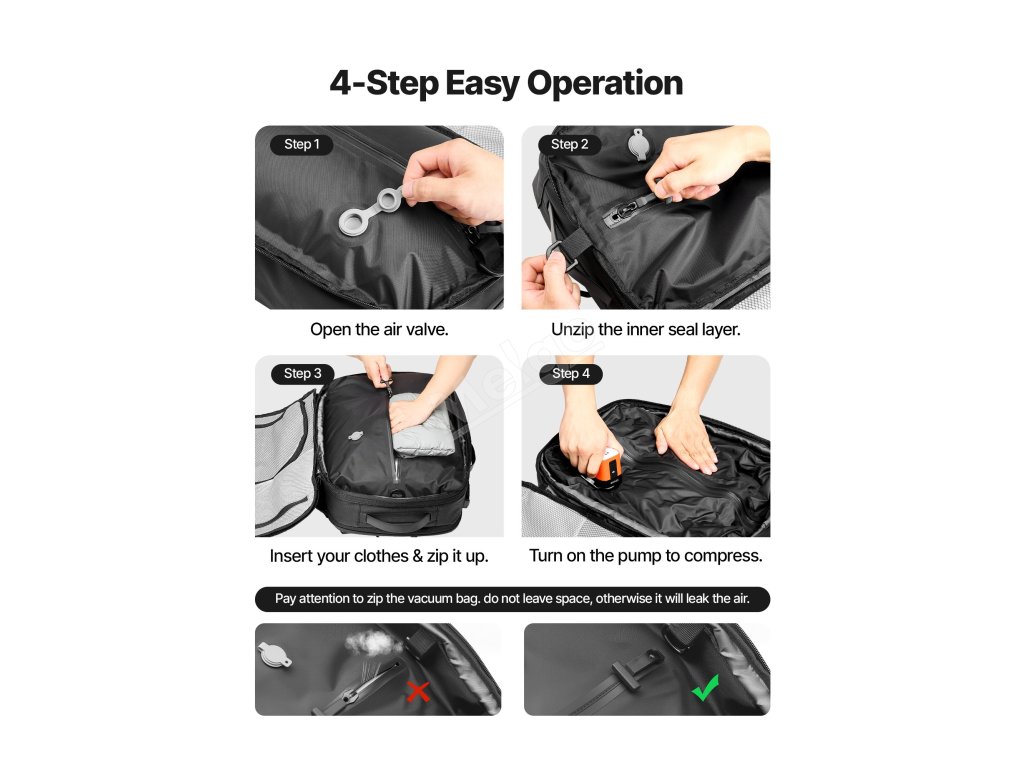 4-Step Easy Operation

Step 1
Open the air valve.

Step 2
Unzip the inner seal layer.

Step 3
Insert your clothes & zip it up.

Step 4
Turn on the pump to compress.

Pay attention to zip the vacuum bag. do not leave space, otherwise it will leak the air.