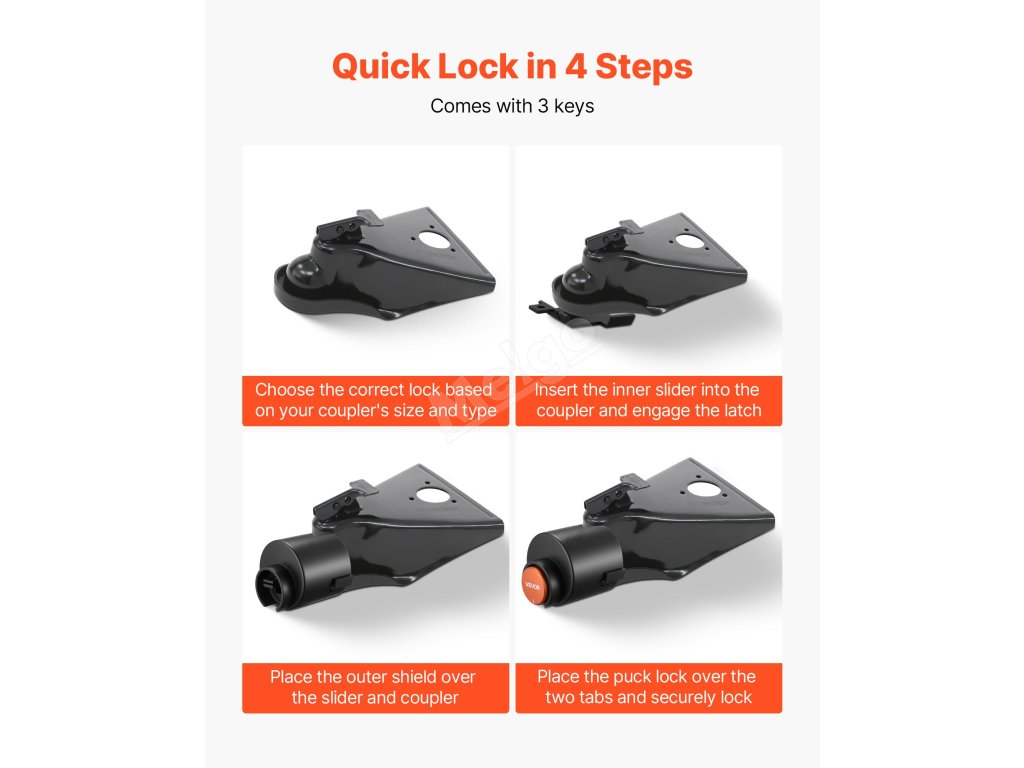 Quick Lock in 4 Steps

Comes with 3 keys

Choose the correct lock based on your coupler's size and type

Insert the inner slider into the coupler and engage the latch

Place the outer shield over the slider and coupler

VEVOR

Place the puck lock over the two tabs and securely lock