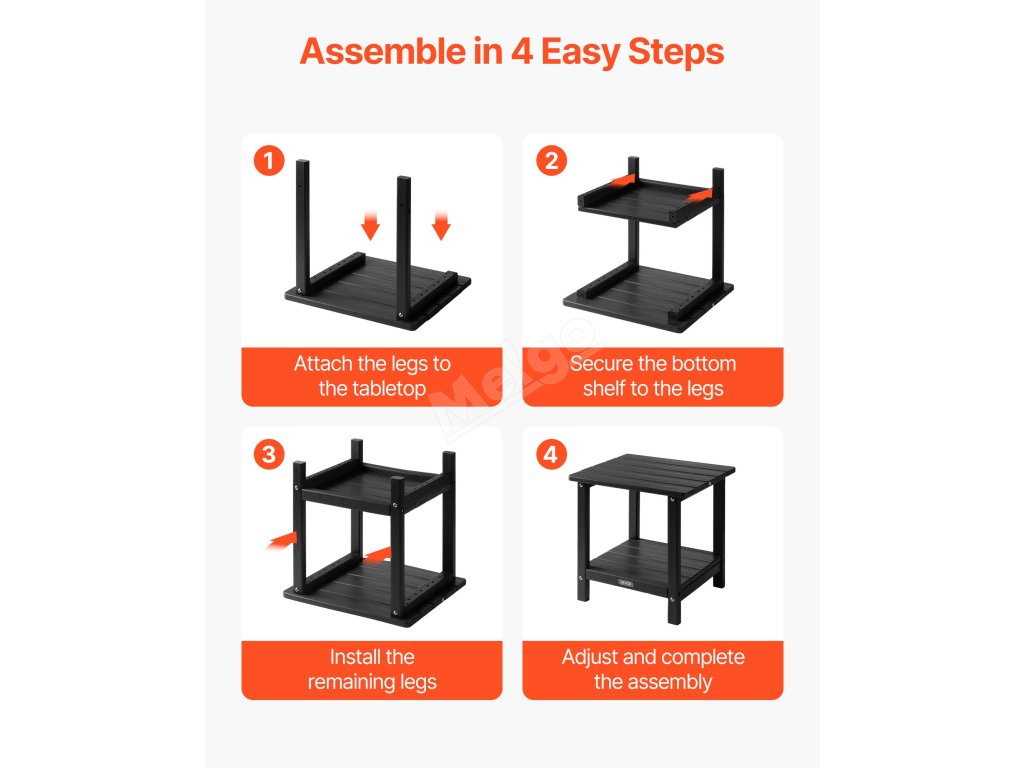 Assemble in 4 Easy Steps

1

Attach the legs to the tabletop

2

Secure the bottom shelf to the legs

Melgo

3

Install the remaining legs

4

Adjust and complete the assembly