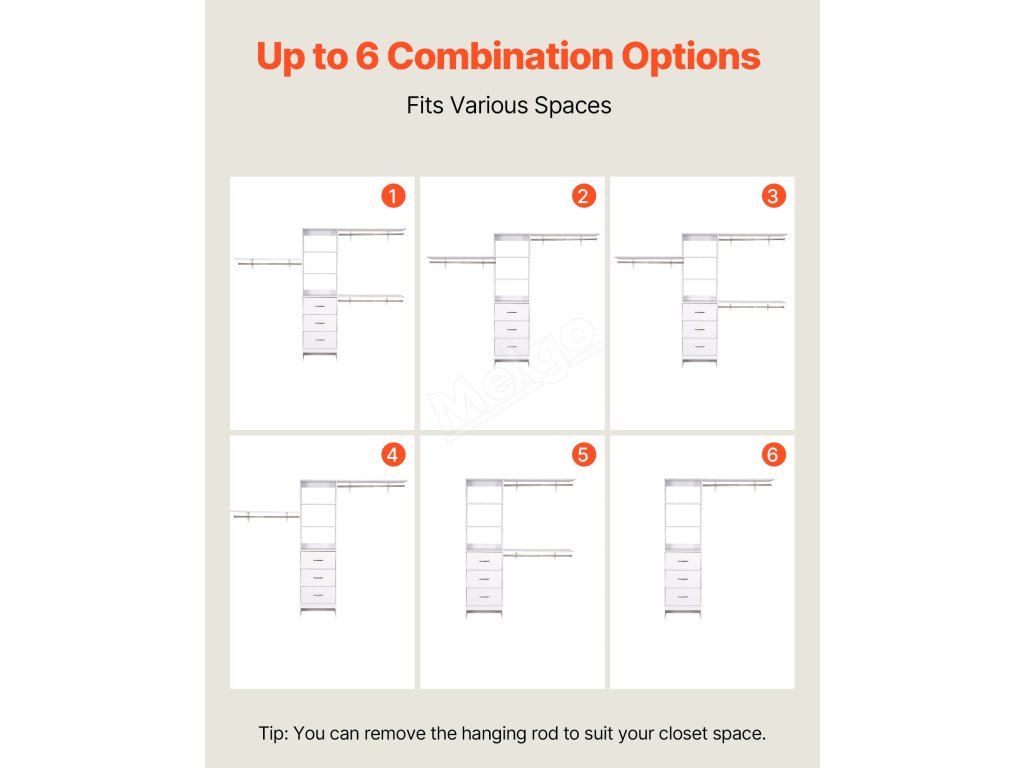 Up to 6 Combination Options

Fits Various Spaces

1

2

3

Meigo

4

5

6

Tip: You can remove the hanging rod to suit your closet space.