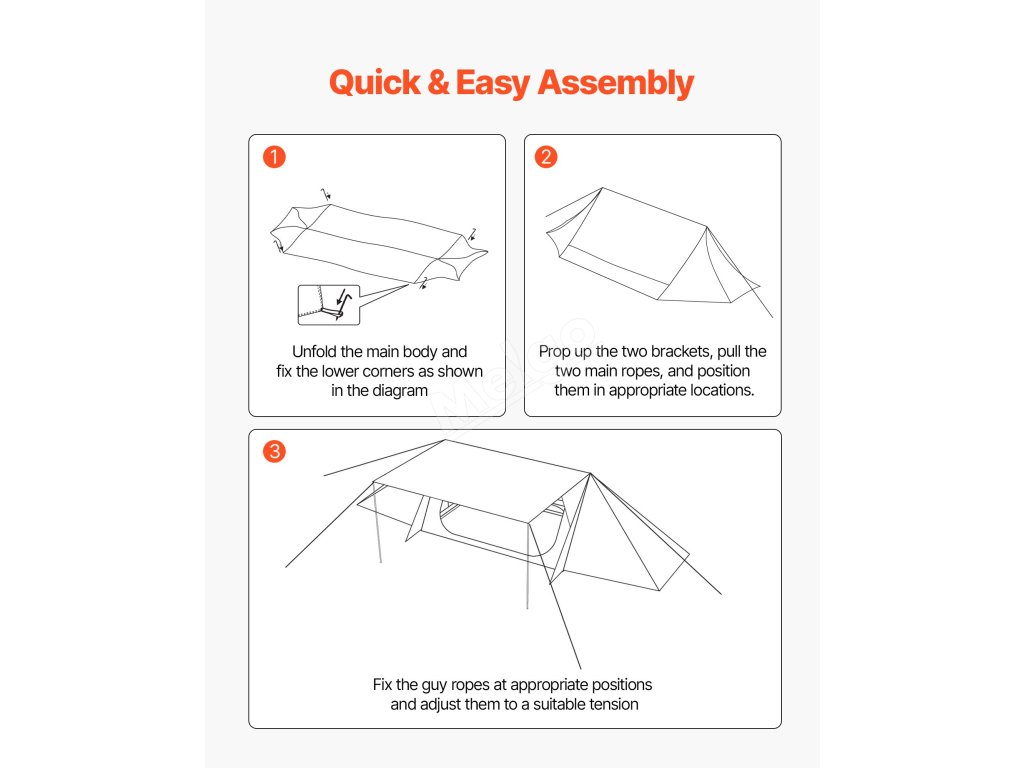 Quick & Easy Assembly

1

Unfold the main body and fix the lower corners as shown in the diagram

2

Prop up the two brackets, pull the two main ropes, and position them in appropriate locations.

3

Fix the guy ropes at appropriate positions and adjust them to a suitable tension