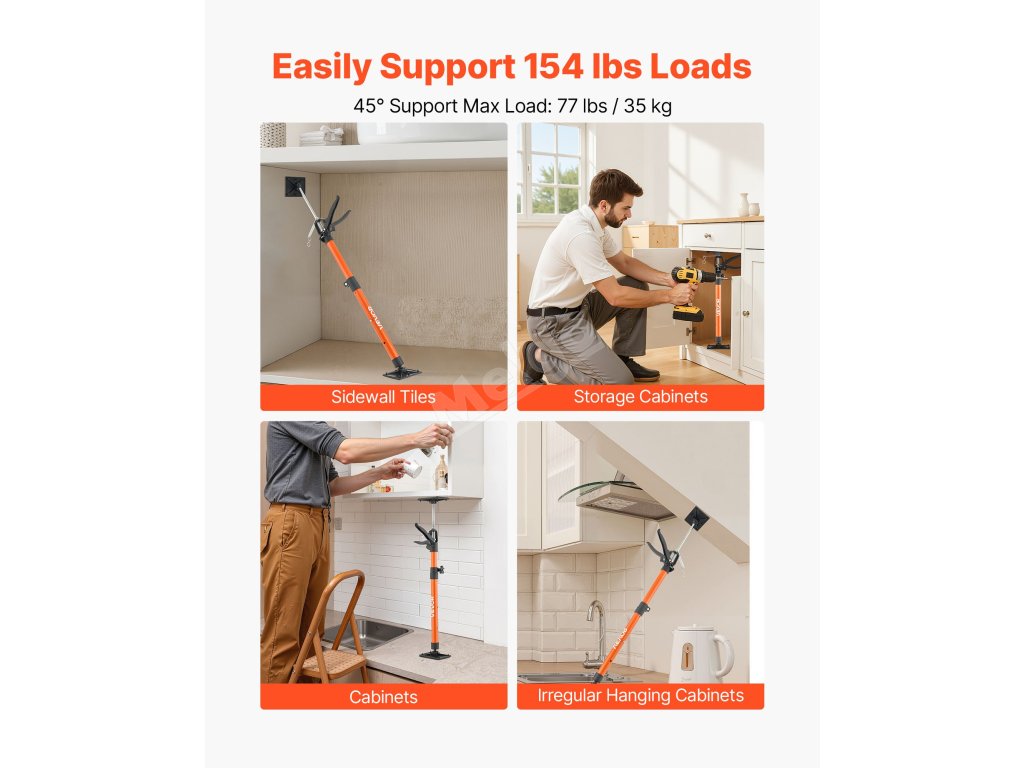 Easily Support 154 lbs Loads

45° Support Max Load: 77 lbs / 35 kg

Sidewall Tiles

Storage Cabinets

Cabinets

Irregular Hanging Cabinets