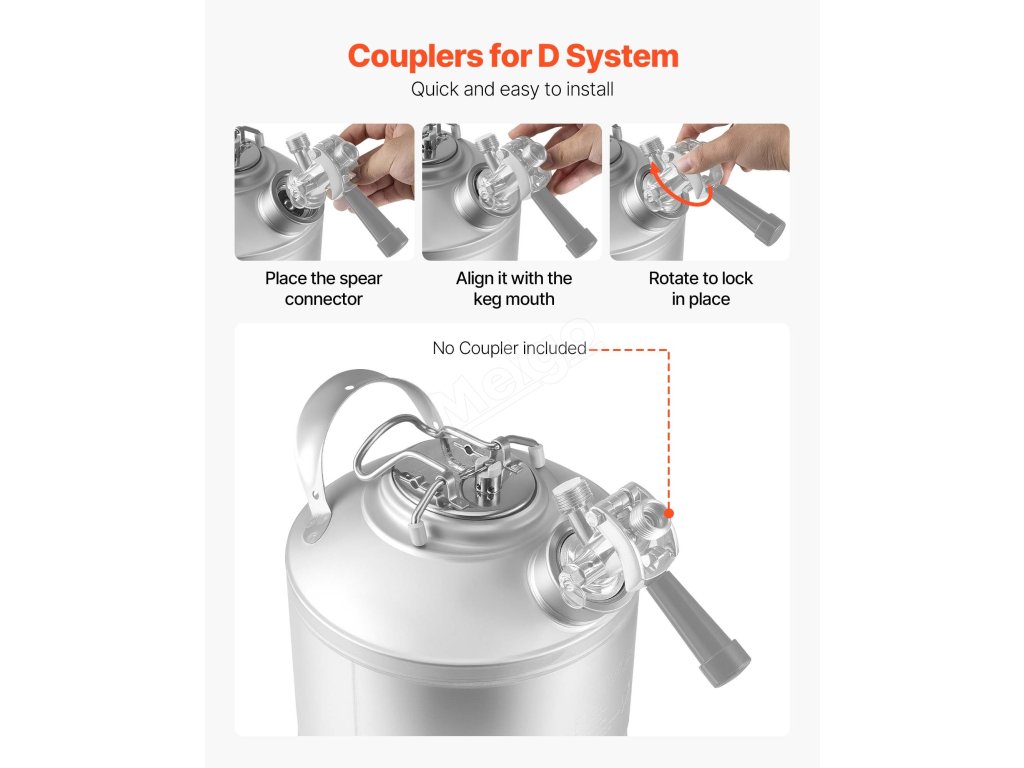 Couplers for D System
Quick and easy to install

Place the spear connector

Align it with the keg mouth

Rotate to lock in place

No Coupler included