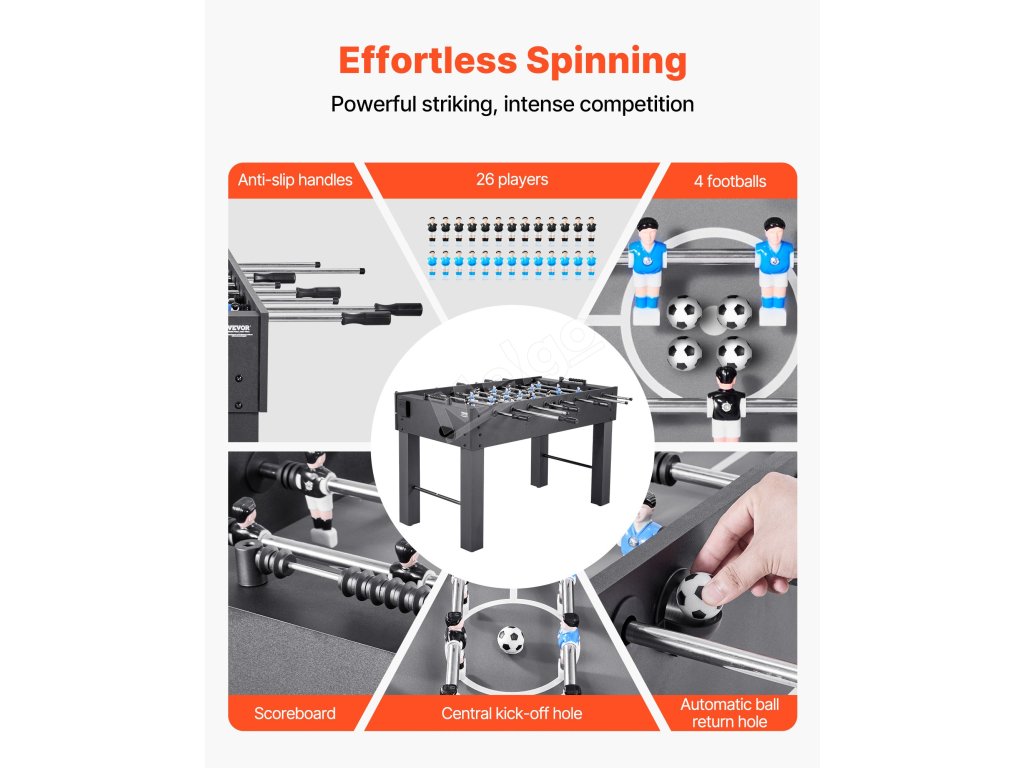 Effortless Spinning

Powerful striking, intense competition

Anti-slip handles

26 players

4 footballs

VEVOR

Scoreboard

Central kick-off hole

Automatic ball return hole