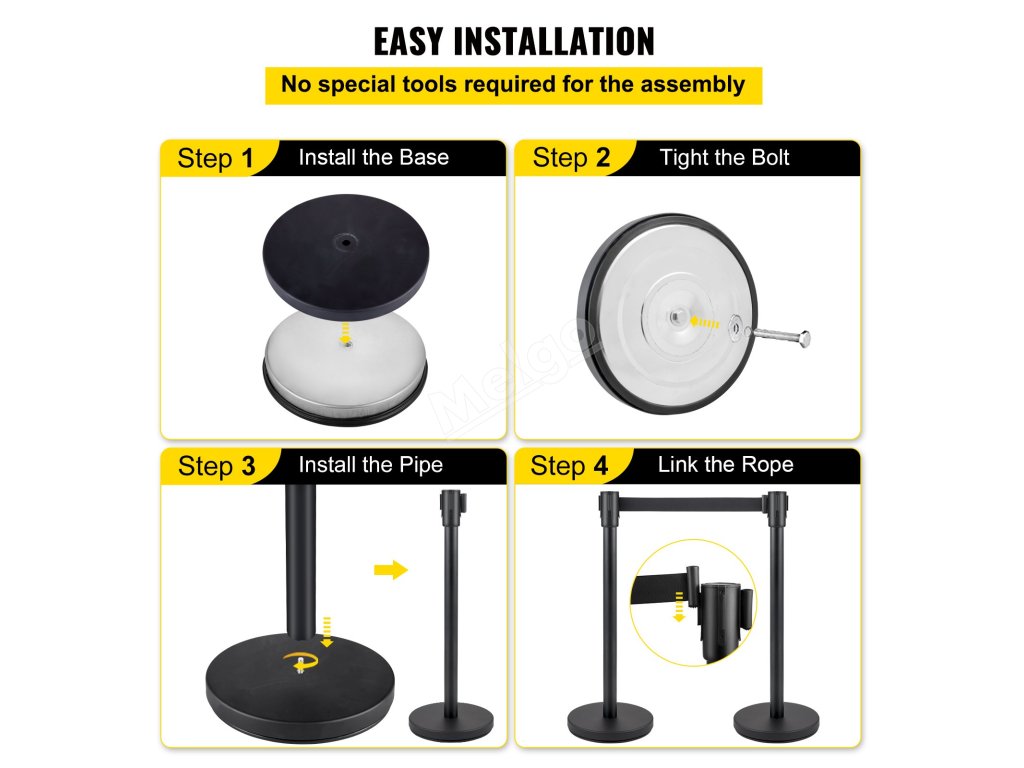 EASY INSTALLATION

No special tools required for the assembly

Step 1 Install the Base

Step 2 Tight the Bolt

Step 3 Install the Pipe

Step 4 Link the Rope

Meigo