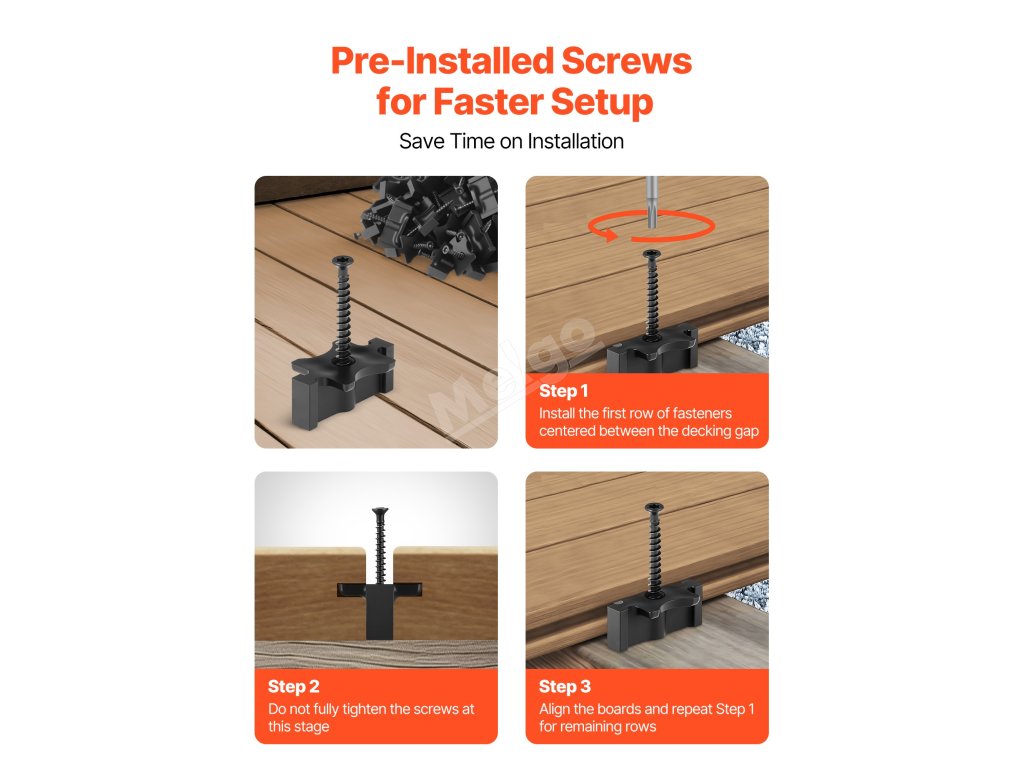 Pre-Installed Screws for Faster Setup

Save Time on Installation

Melgo

Step 1
Install the first row of fasteners centered between the decking gap

Step 2
Do not fully tighten the screws at this stage

Step 3
Align the boards and repeat Step 1 for remaining rows