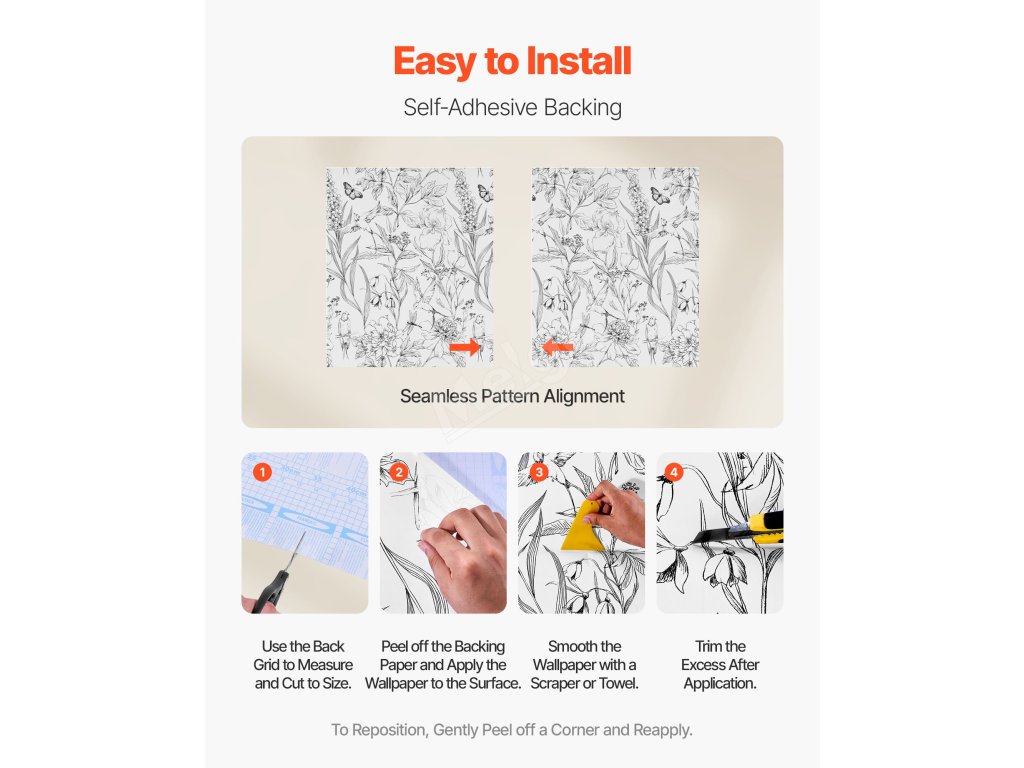 Easy to Install

Self-Adhesive Backing

Seamless Pattern Alignment

1

2

3

4

Use the Back Grid to Measure and Cut to Size.

Peel off the Backing Paper and Apply the Wallpaper to the Surface.

Smooth the Wallpaper with a Scraper or Towel.

Trim the Excess After Application.

To Reposition, Gently Peel off a Corner and Reapply.