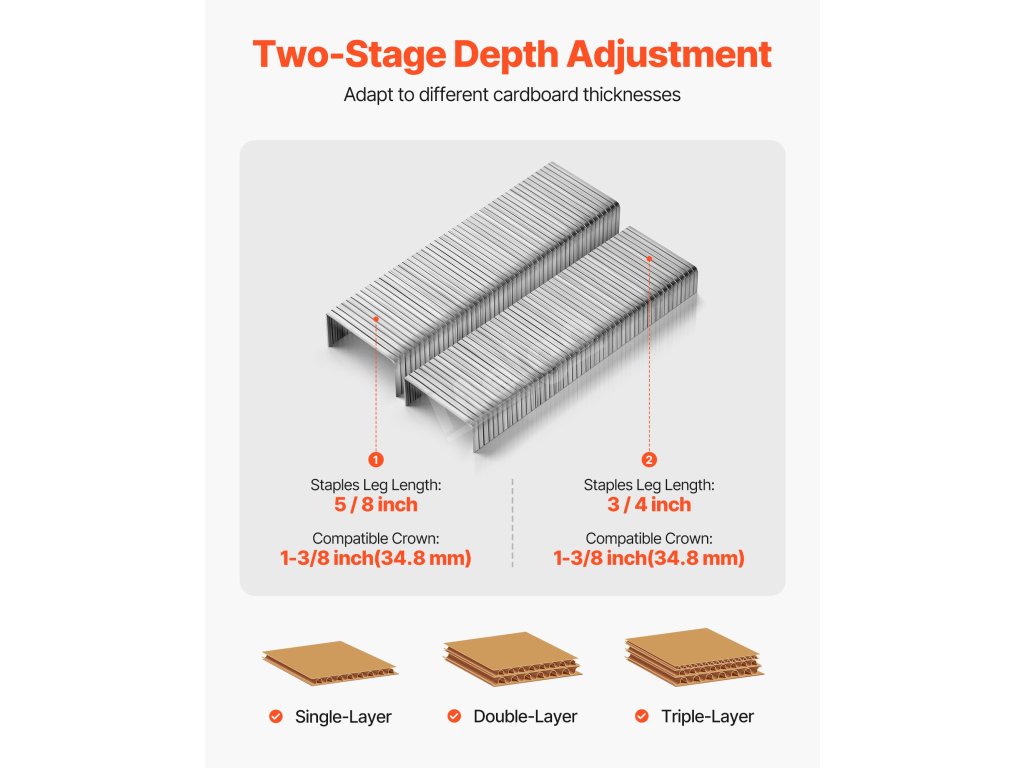 Two-Stage Depth Adjustment

Adapt to different cardboard thicknesses

1

Staples Leg Length:
5 / 8 inch

Compatible Crown:
1-3/8 inch(34.8 mm)

2

Staples Leg Length:
3 / 4 inch

Compatible Crown:
1-3/8 inch(34.8 mm)

Single-Layer

Double-Layer

Triple-Layer